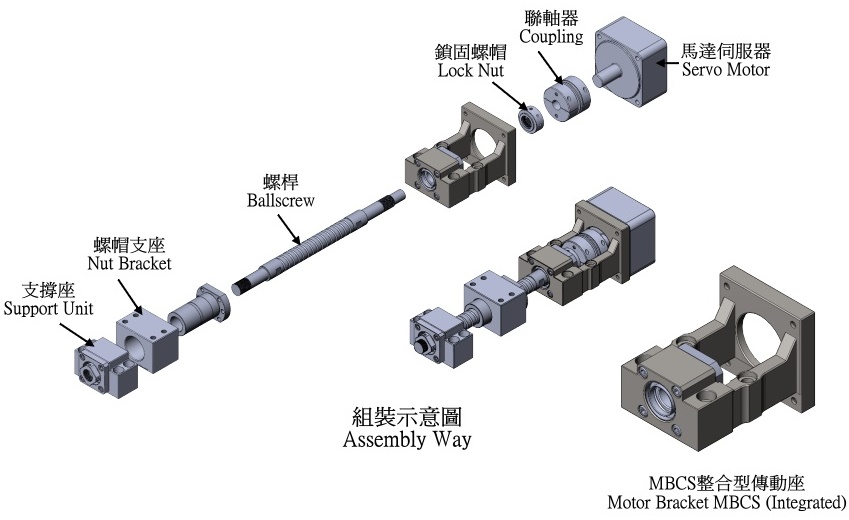 聯軸器
Coupling

鎖固螺帽
Lock Nut

馬達伺服器
Servo Motor

螺桿
Ballscrew

螺帽支座
Nut Bracket

支撐座
Support Unit

組裝示意圖
Assembly Way

MBCS整合型傳動座
Motor Bracket MBCS (Integrated)