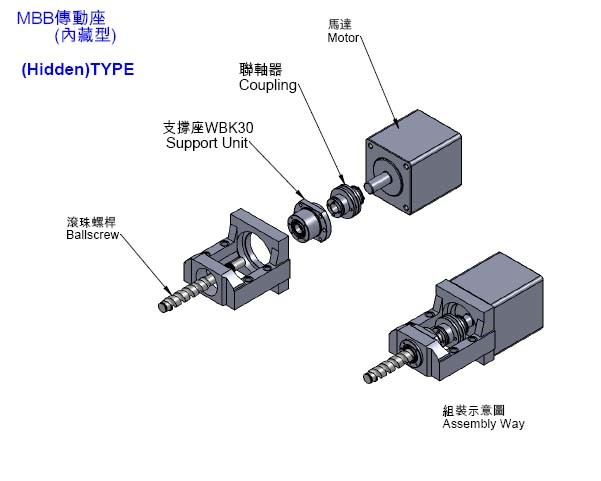 MBB傳動座
(內藏型)

(Hidden)TYPE

馬達
Motor

聯軸器
Coupling

支撐座WBK30
Support Unit

滾珠螺桿
Ballscrew

組裝示意圖
Assembly Way