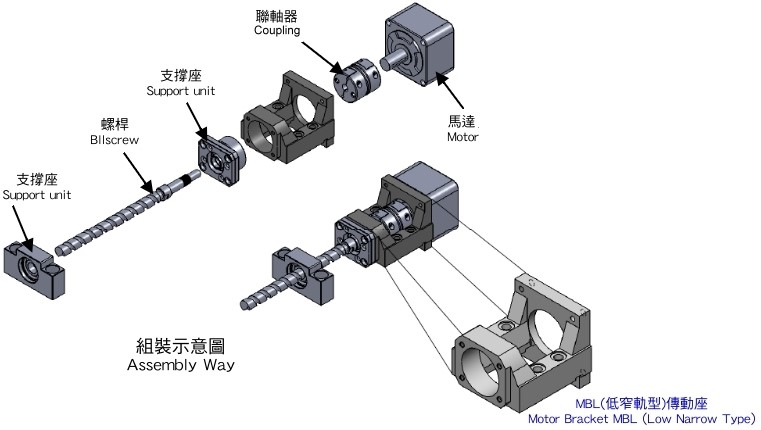 聯軸器
Coupling

支撐座
Support unit

螺桿
Bllscrew

馬達
Motor

支撐座
Support unit

組裝示意圖
Assembly Way

MBL(低窄軌型)傳動座
Motor Bracket MBL (Low Narrow Type)