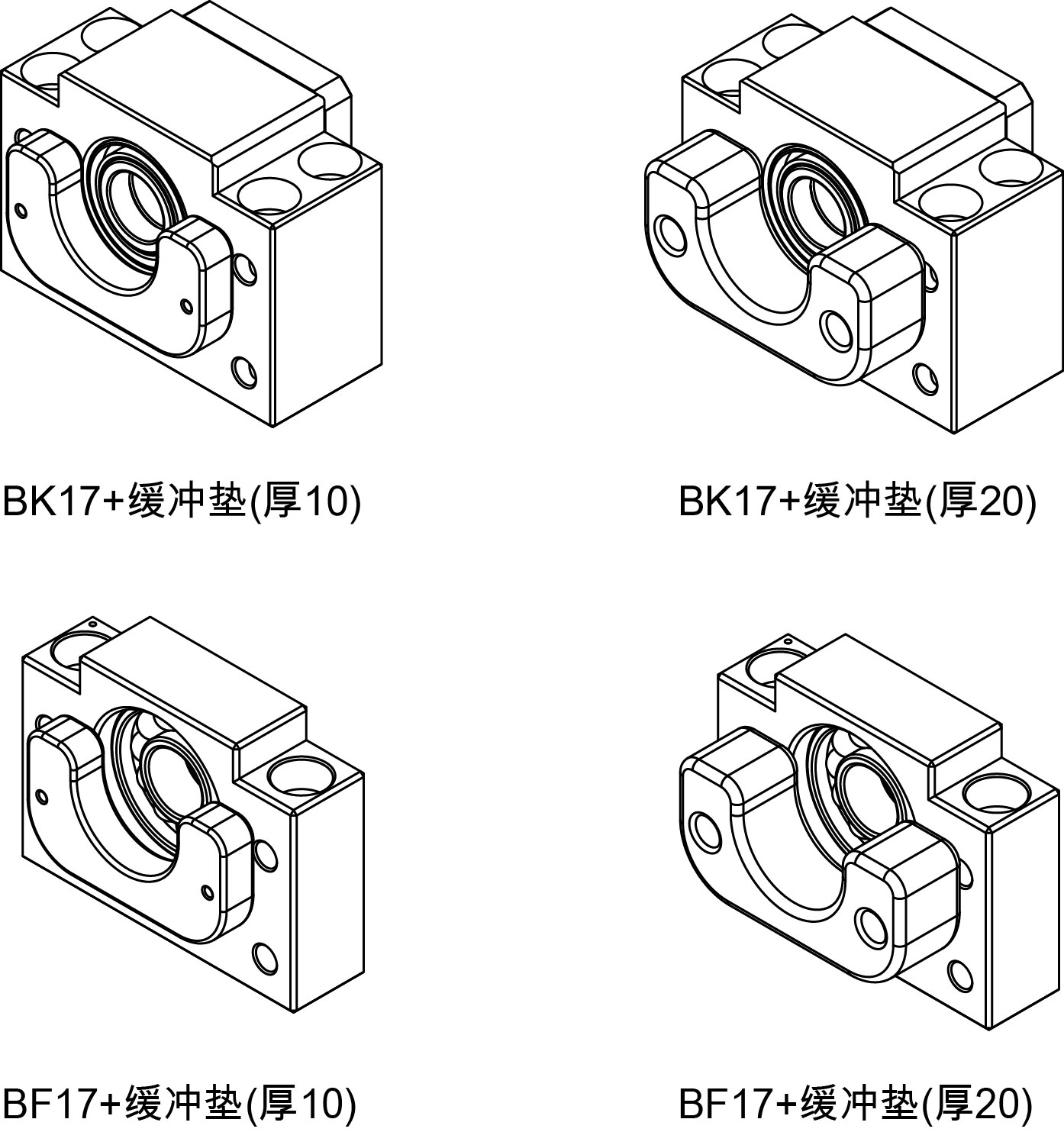 BK17+缓冲垫(厚10)

BK17+缓冲垫(厚20)

BF17+缓冲垫(厚10)

BF17+缓冲垫(厚20)