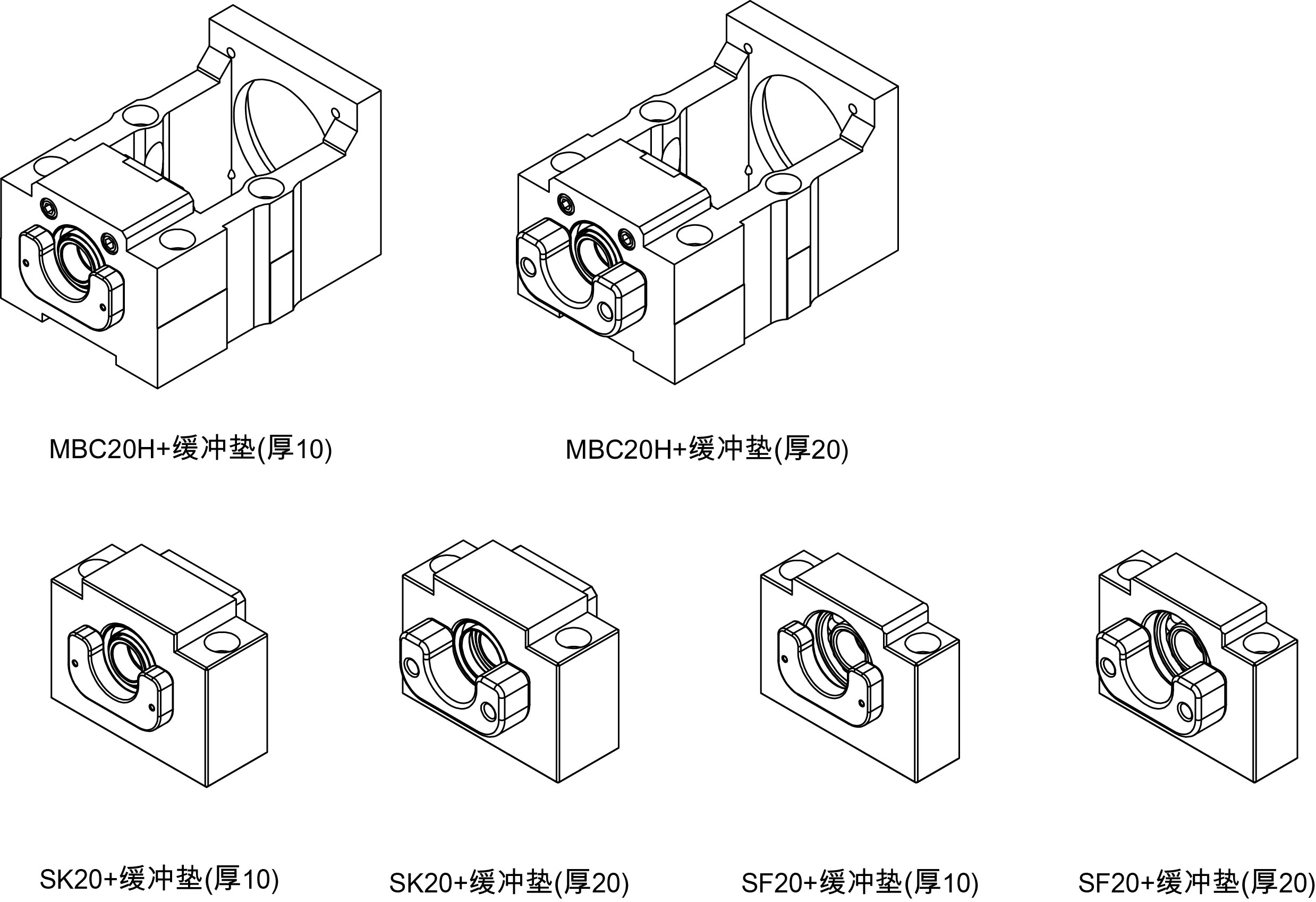 MBC20H+缓冲垫(厚10)

MBC20H+缓冲垫(厚20)

SK20+缓冲垫(厚10)

SK20+缓冲垫(厚20)

SF20+缓冲垫(厚10)

SF20+缓冲垫(厚20)