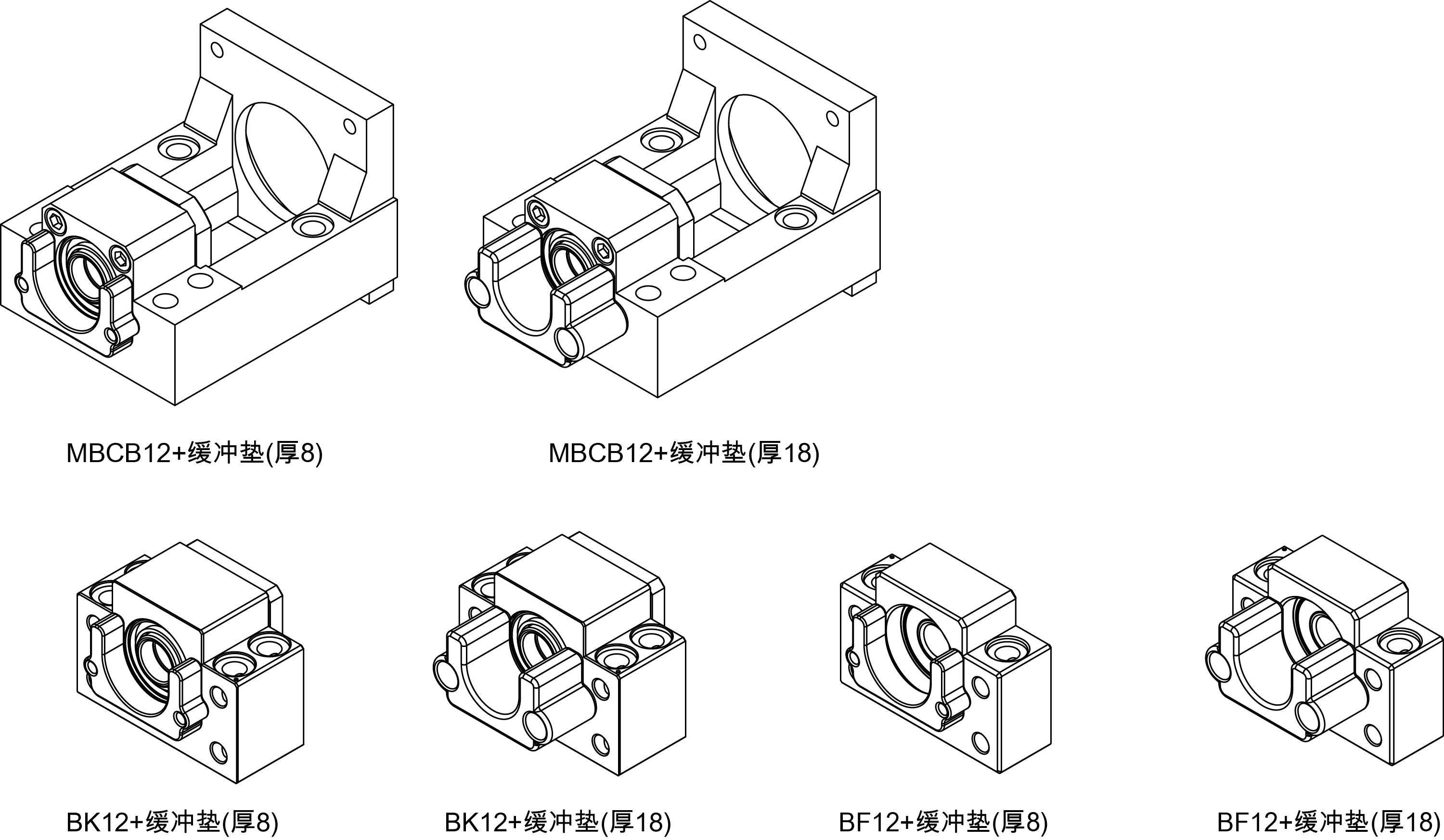 MBCB12+缓冲垫(厚8)

MBCB12+缓冲垫(厚18)

BK12+缓冲垫(厚8)

BK12+缓冲垫(厚18)

BF12+缓冲垫(厚8)

BF12+缓冲垫(厚18)