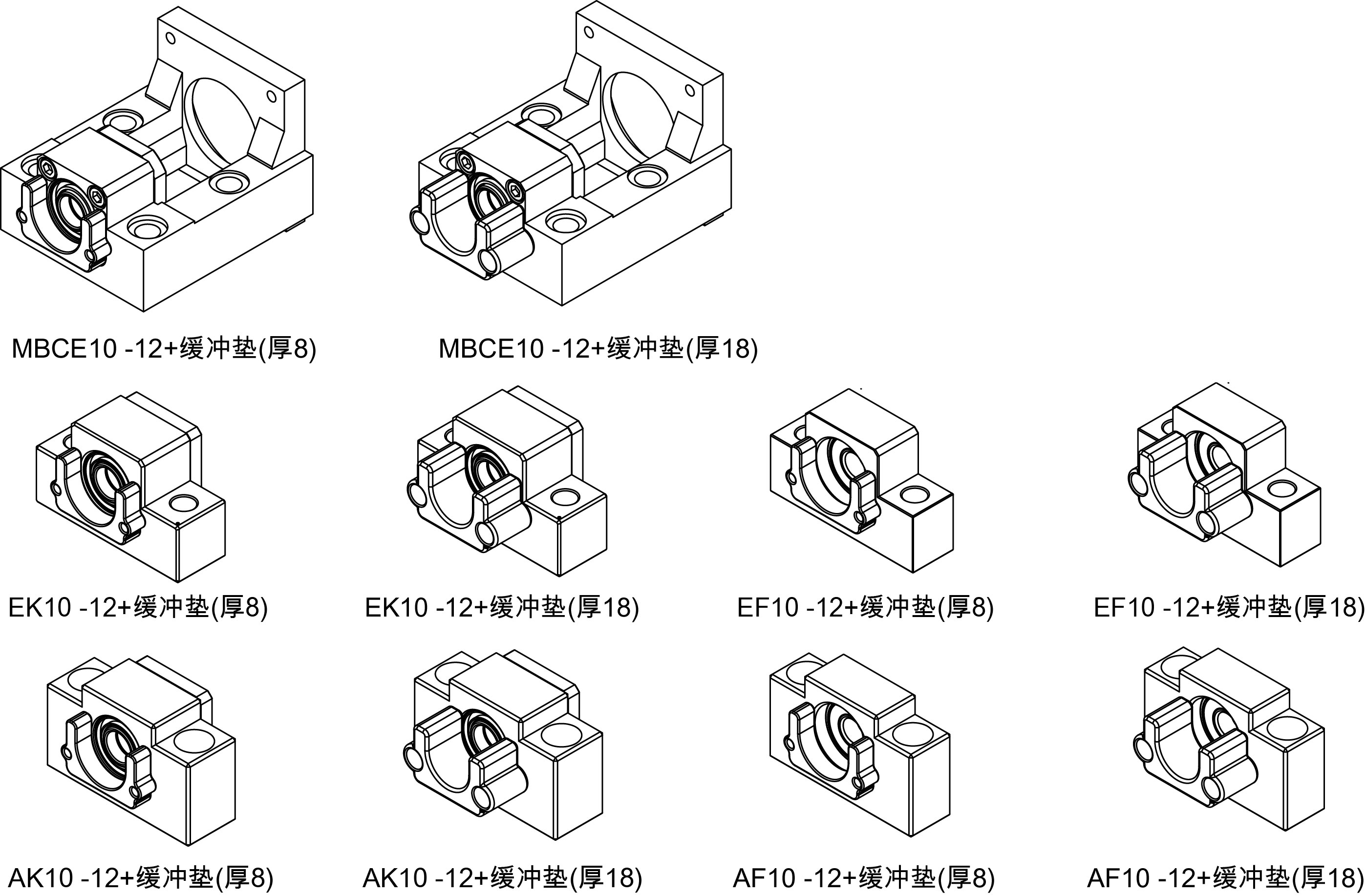 MBCE10 -12+缓冲垫(厚8)

MBCE10 -12+缓冲垫(厚18)

EK10 -12+缓冲垫(厚8)

EK10 -12+缓冲垫(厚18)

EF10 -12+缓冲垫(厚8)

EF10 -12+缓冲垫(厚18)

AK10 -12+缓冲垫(厚8)

AK10 -12+缓冲垫(厚18)

AF10 -12+缓冲垫(厚8)

AF10 -12+缓冲垫(厚18)