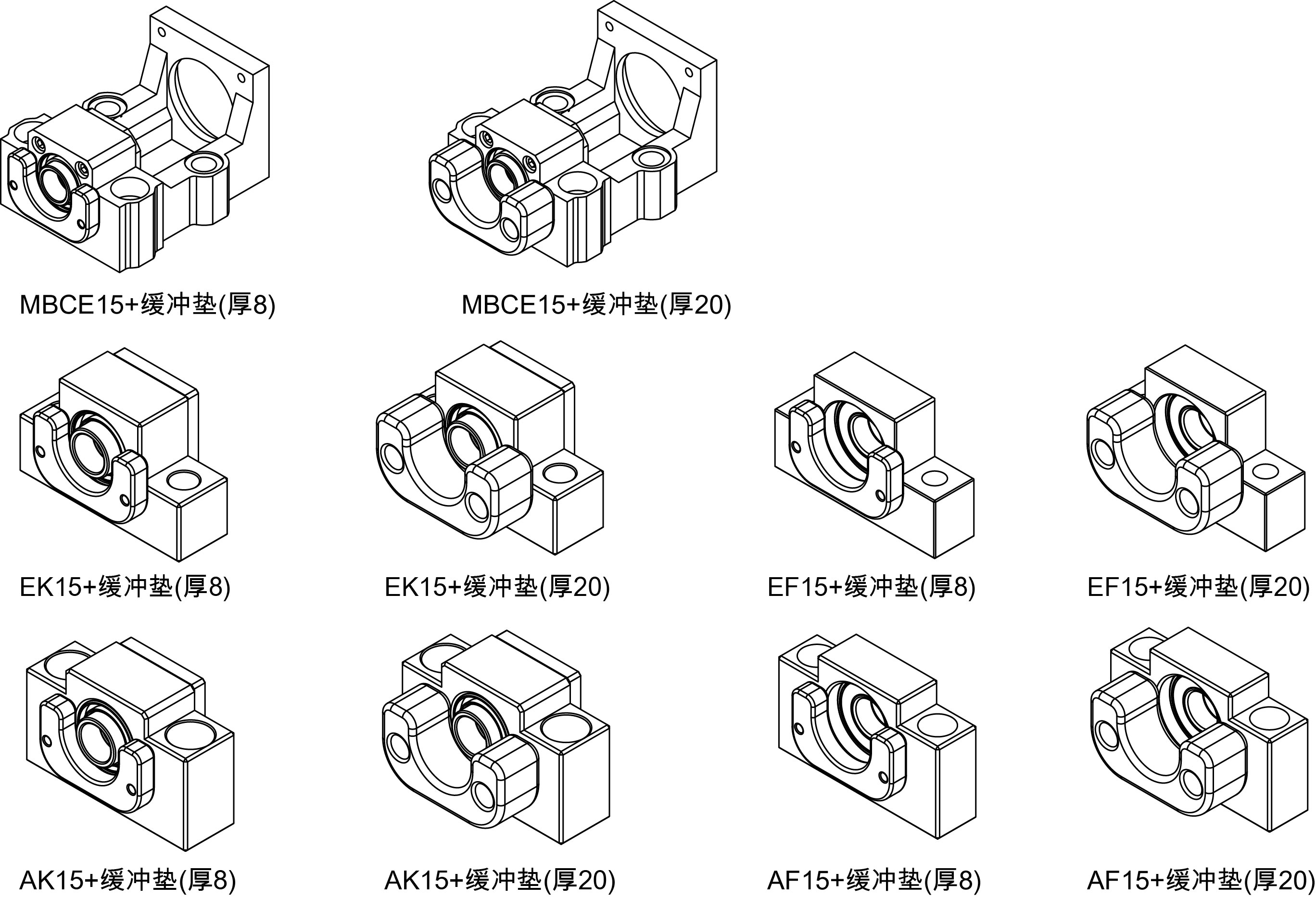 MBCE15+缓冲垫(厚8)

MBCE15+缓冲垫(厚20)

EK15+缓冲垫(厚8)

EK15+缓冲垫(厚20)

EF15+缓冲垫(厚8)

EF15+缓冲垫(厚20)

AK15+缓冲垫(厚8)

AK15+缓冲垫(厚20)

AF15+缓冲垫(厚8)

AF15+缓冲垫(厚20)