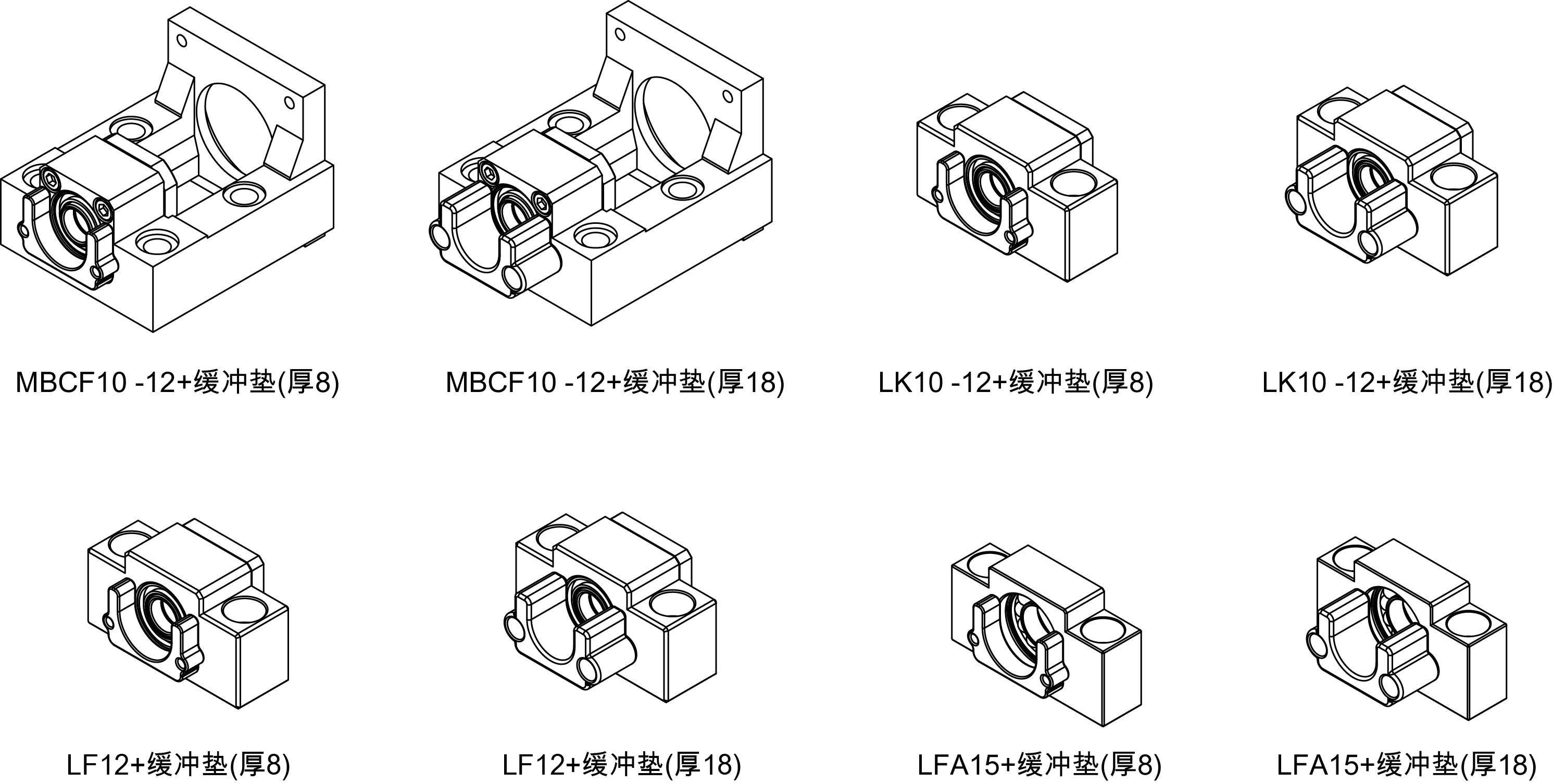 MBCF10 -12+缓冲垫(厚8)

MBCF10 -12+缓冲垫(厚18)

LK10 -12+缓冲垫(厚8)

LK10 -12+缓冲垫(厚18)

LF12+缓冲垫(厚8)

LF12+缓冲垫(厚18)

LFA15+缓冲垫(厚8)

LFA15+缓冲垫(厚18)