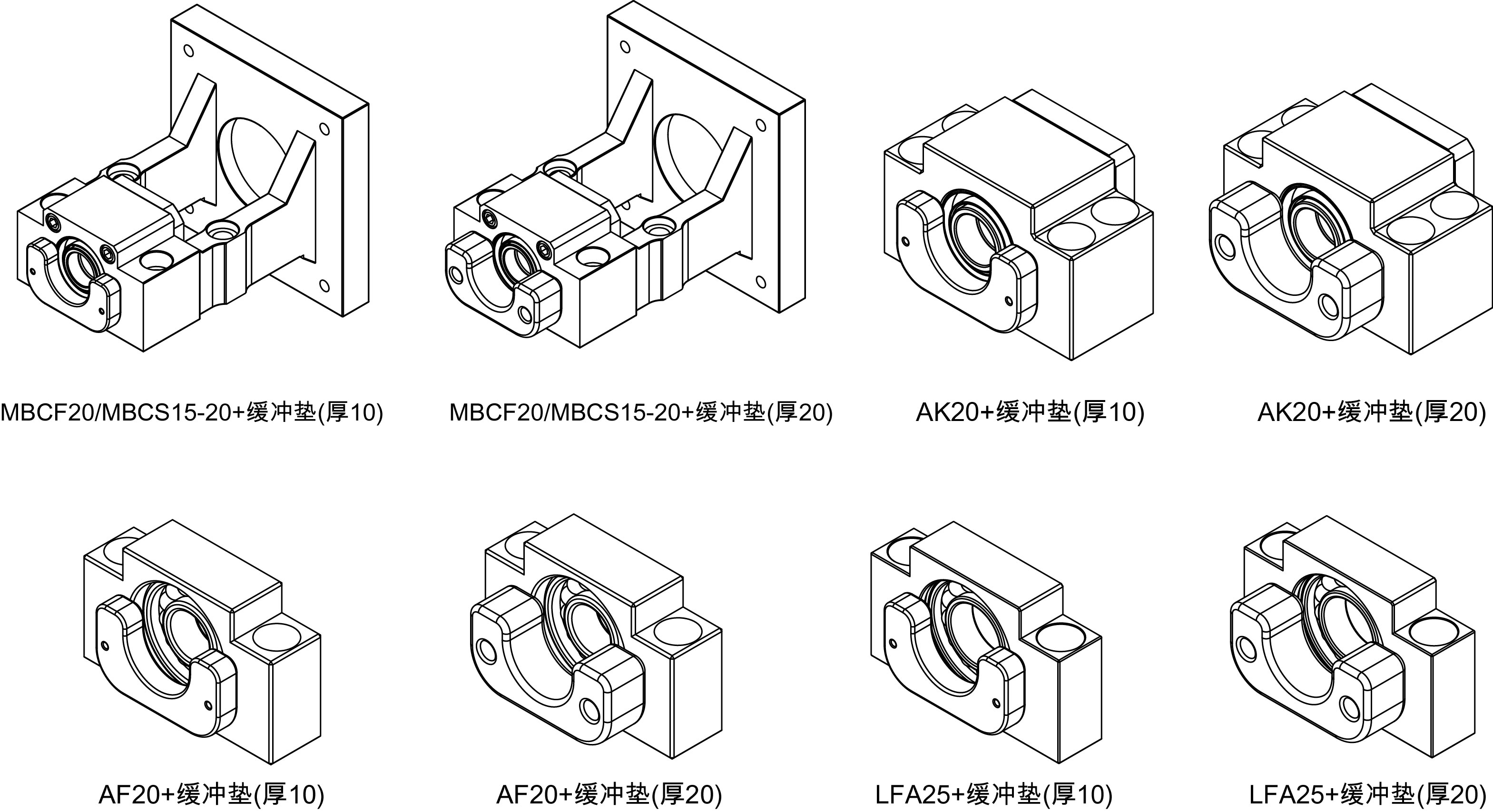 MBCF20/MBCS15-20+缓冲垫(厚10)

MBCF20/MBCS15-20+缓冲垫(厚20)

AK20+缓冲垫(厚10)

AK20+缓冲垫(厚20)

AF20+缓冲垫(厚10)

AF20+缓冲垫(厚20)

LFA25+缓冲垫(厚10)

LFA25+缓冲垫(厚20)