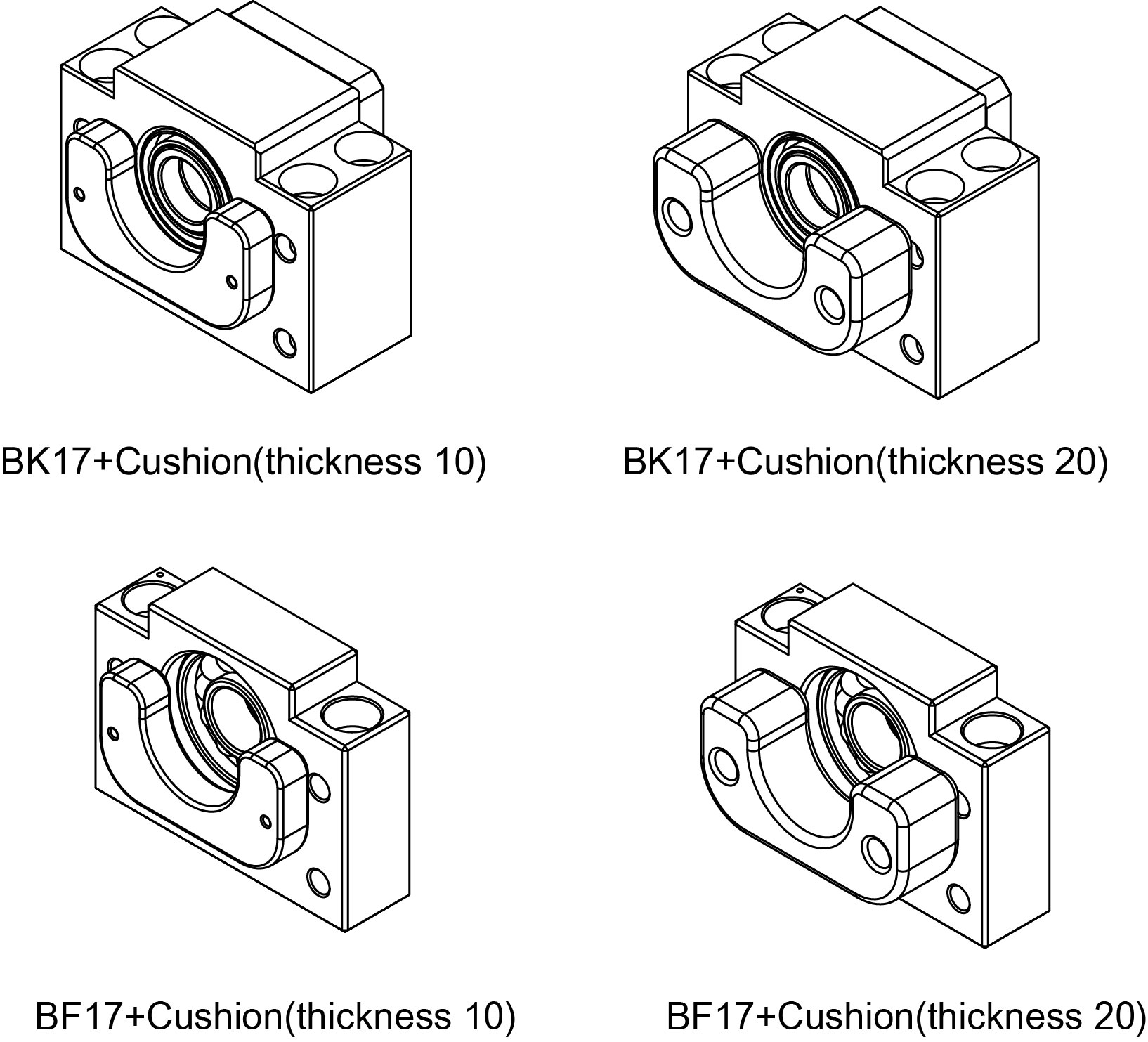 BK17+Cushion(thickness 10)

BK17+Cushion(thickness 20)

BF17+Cushion(thickness 10)

BF17+Cushion(thickness 20)