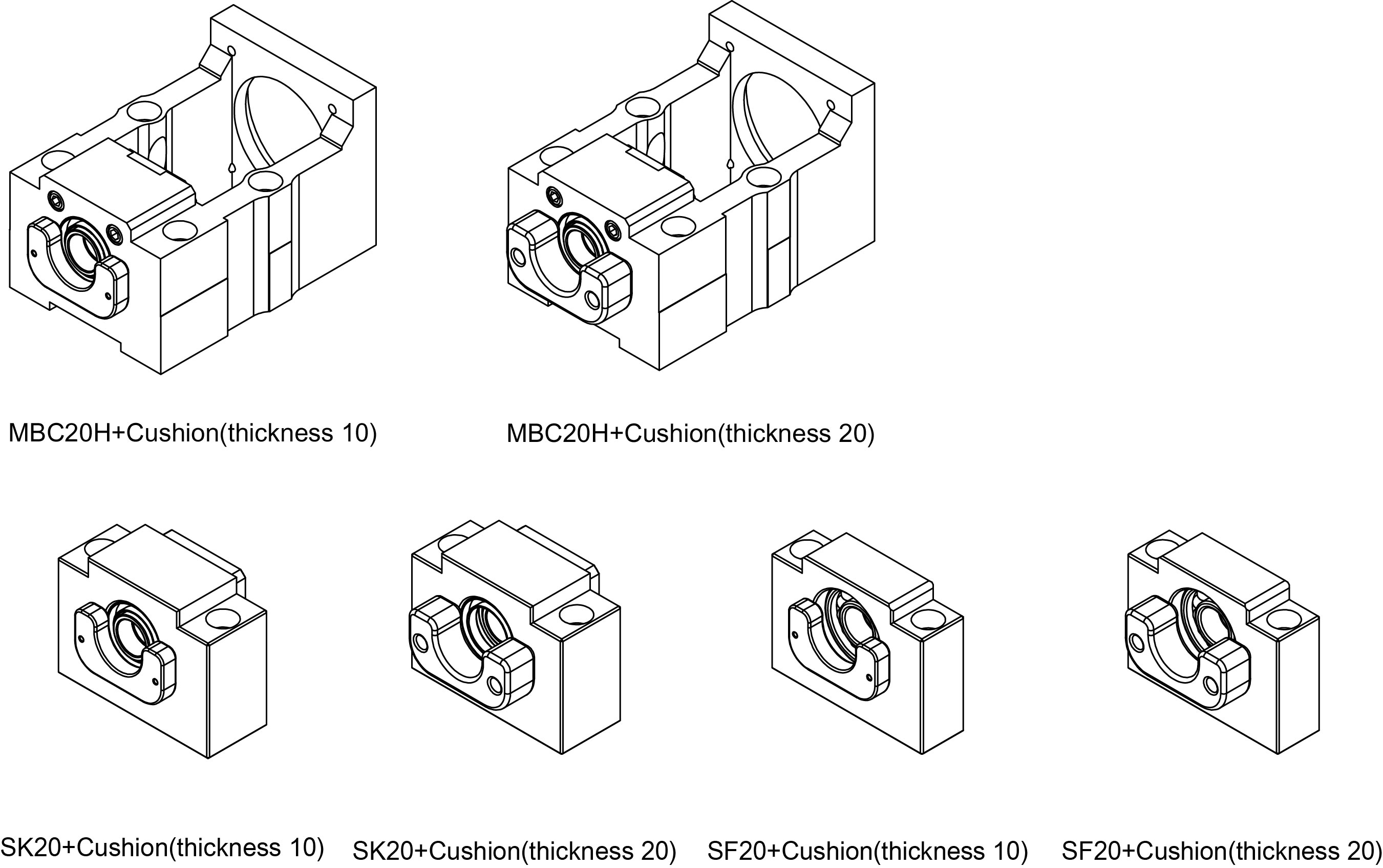 MBC20H+Cushion(thickness 10)

MBC20H+Cushion(thickness 20)

SK20+Cushion(thickness 10)

SK20+Cushion(thickness 20)

SF20+Cushion(thickness 10)

SF20+Cushion(thickness 20)