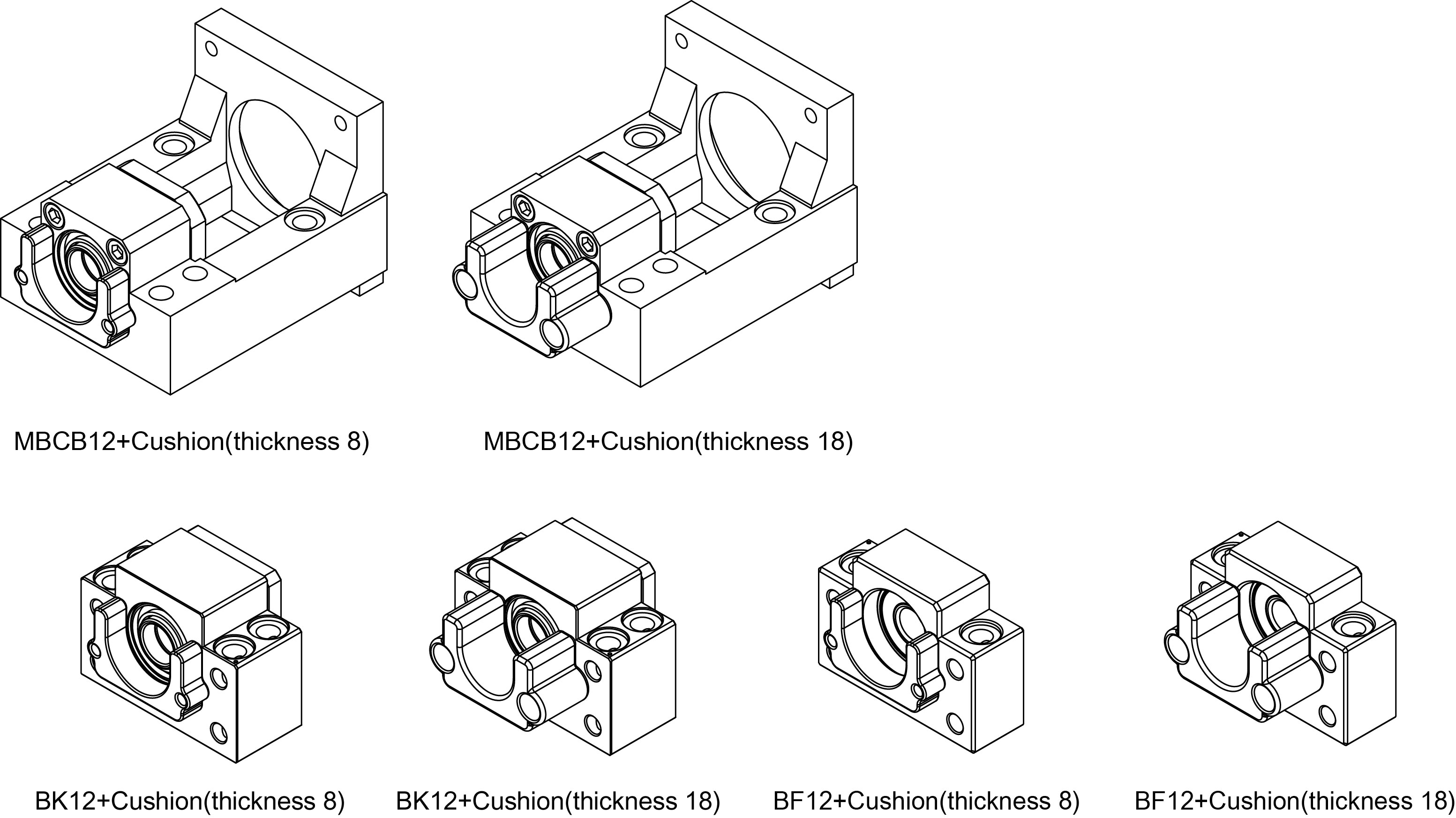 MBCB12+Cushion(thickness 8)

MBCB12+Cushion(thickness 18)

BK12+Cushion(thickness 8)

BK12+Cushion(thickness 18)

BF12+Cushion(thickness 8)

BF12+Cushion(thickness 18)