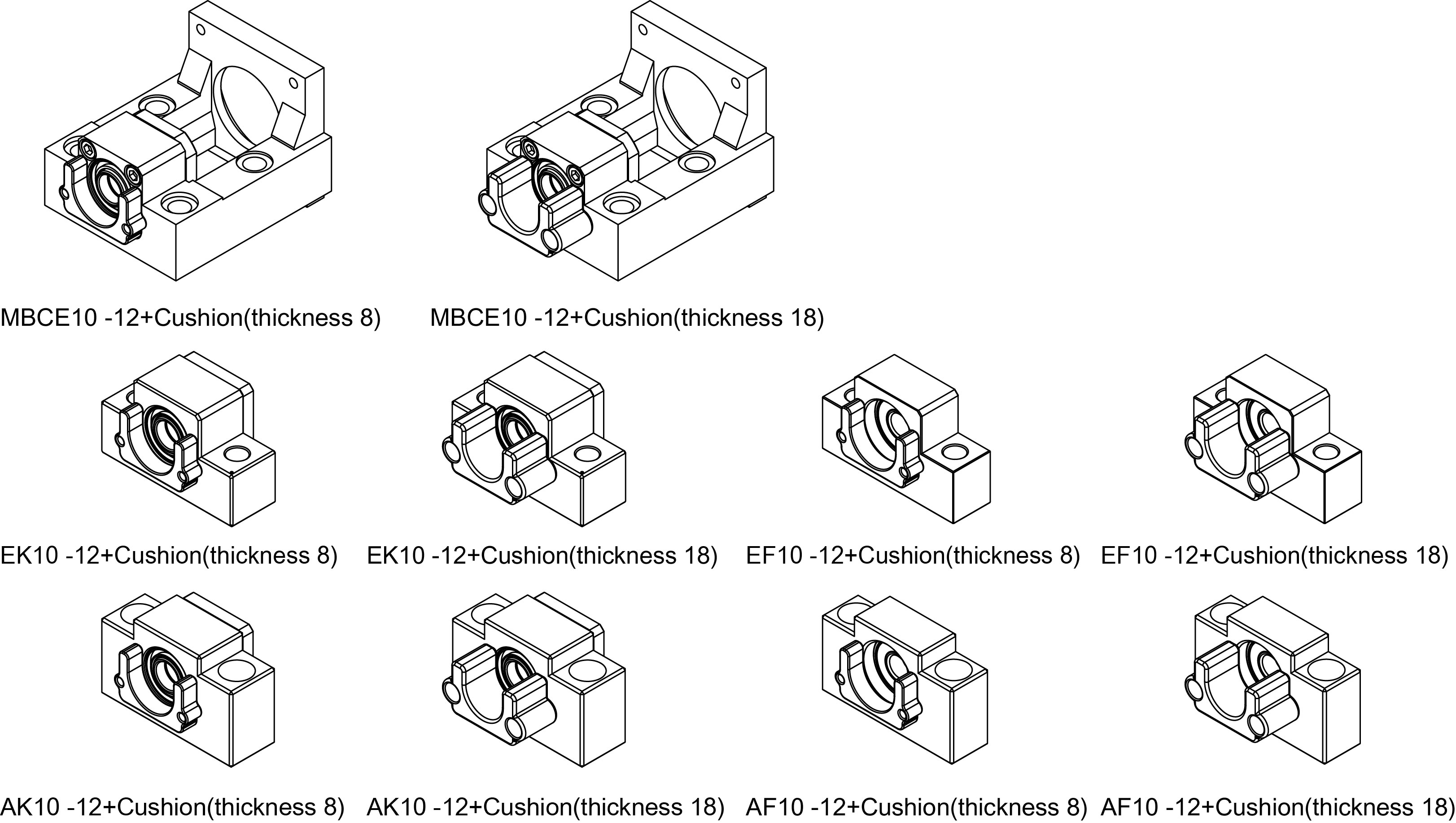 MBCE10 -12+Cushion(thickness 8)
MBCE10 -12+Cushion(thickness 18)

EK10 -12+Cushion(thickness 8)
EK10 -12+Cushion(thickness 18)
EF10 -12+Cushion(thickness 8)
EF10 -12+Cushion(thickness 18)

AK10 -12+Cushion(thickness 8)
AK10 -12+Cushion(thickness 18)
AF10 -12+Cushion(thickness 8)
AF10 -12+Cushion(thickness 18)