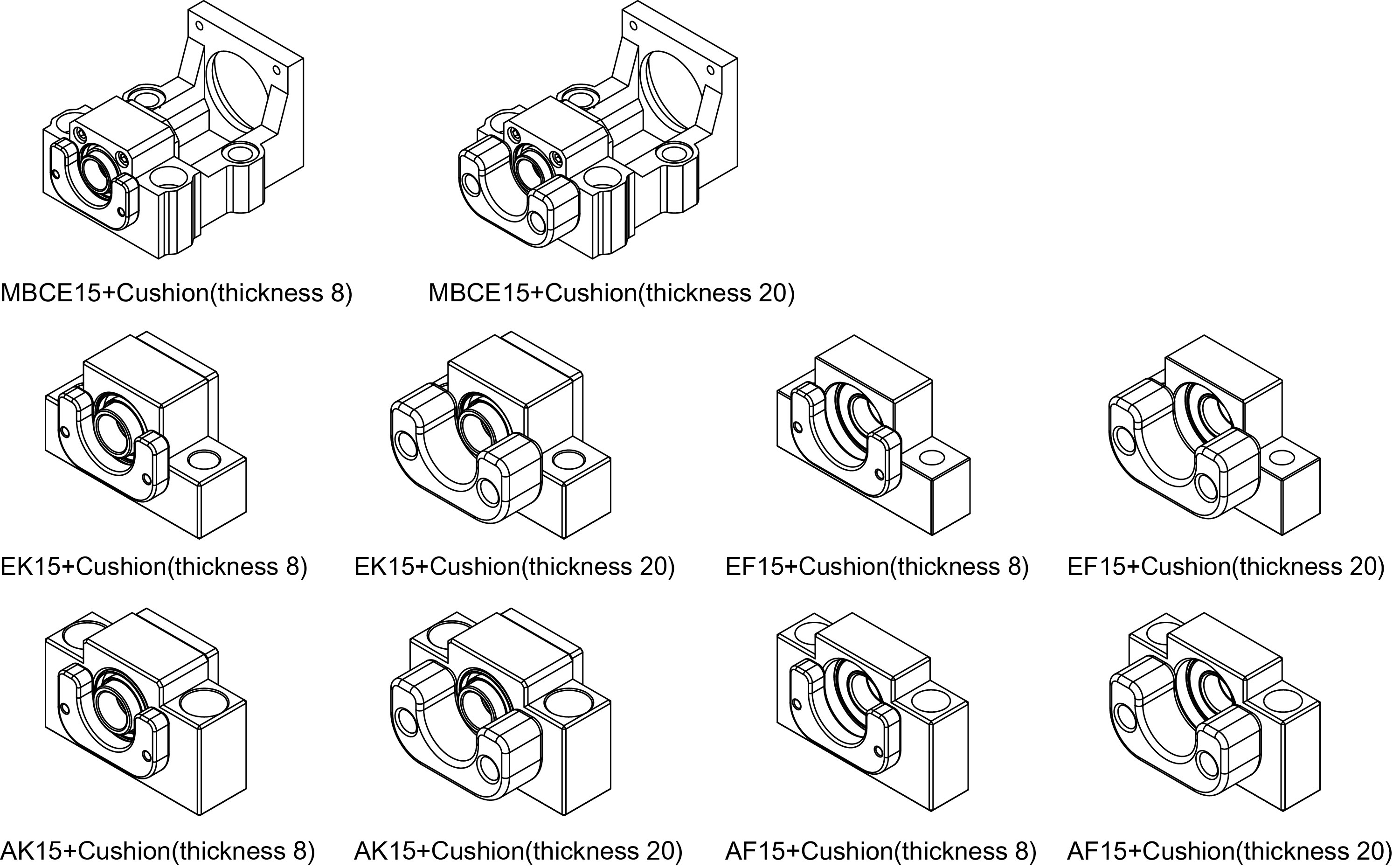 MBCE15+Cushion(thickness 8)

MBCE15+Cushion(thickness 20)

EK15+Cushion(thickness 8)

EK15+Cushion(thickness 20)

EF15+Cushion(thickness 8)

EF15+Cushion(thickness 20)

AK15+Cushion(thickness 8)

AK15+Cushion(thickness 20)

AF15+Cushion(thickness 8)

AF15+Cushion(thickness 20)