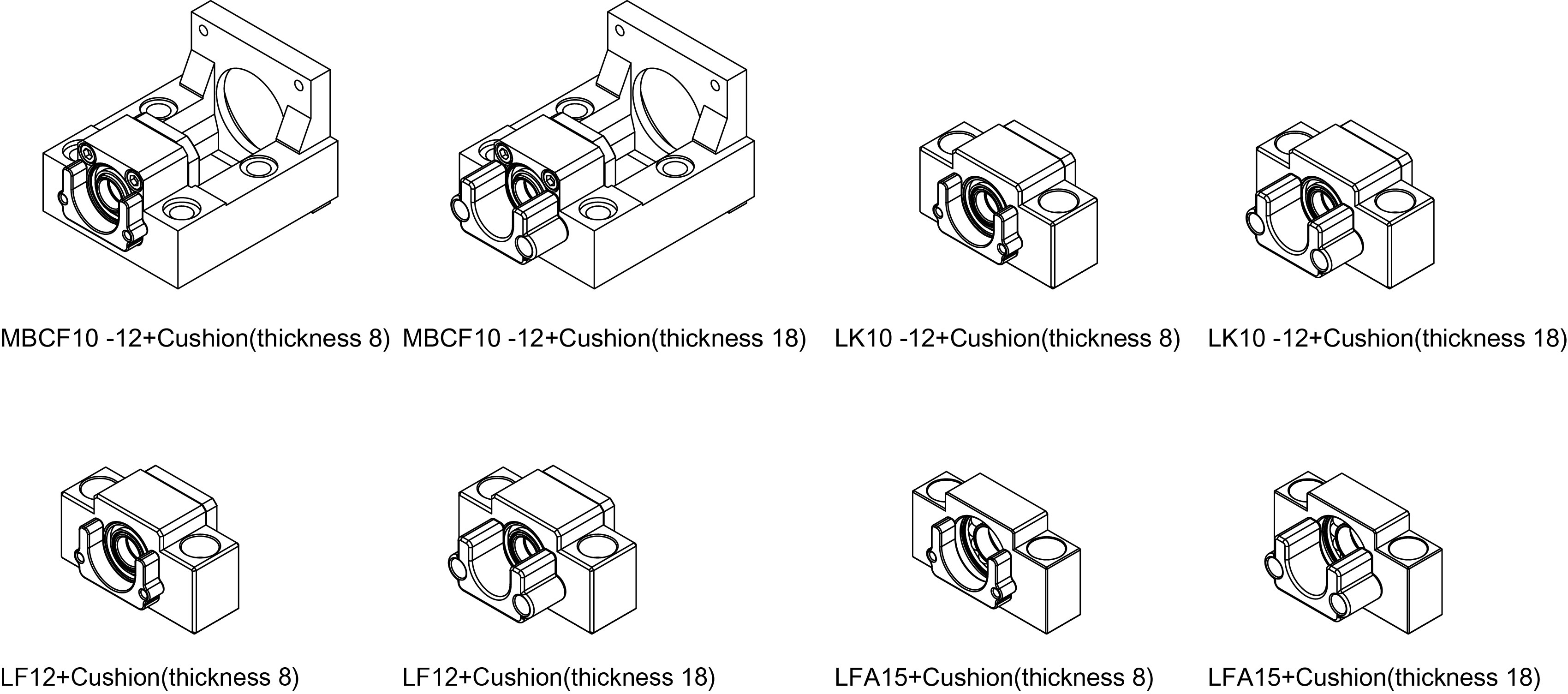 MBCF10 -12+Cushion(thickness 8)

MBCF10 -12+Cushion(thickness 18)

LK10 -12+Cushion(thickness 8)

LK10 -12+Cushion(thickness 18)

LF12+Cushion(thickness 8)

LF12+Cushion(thickness 18)

LFA15+Cushion(thickness 8)

LFA15+Cushion(thickness 18)