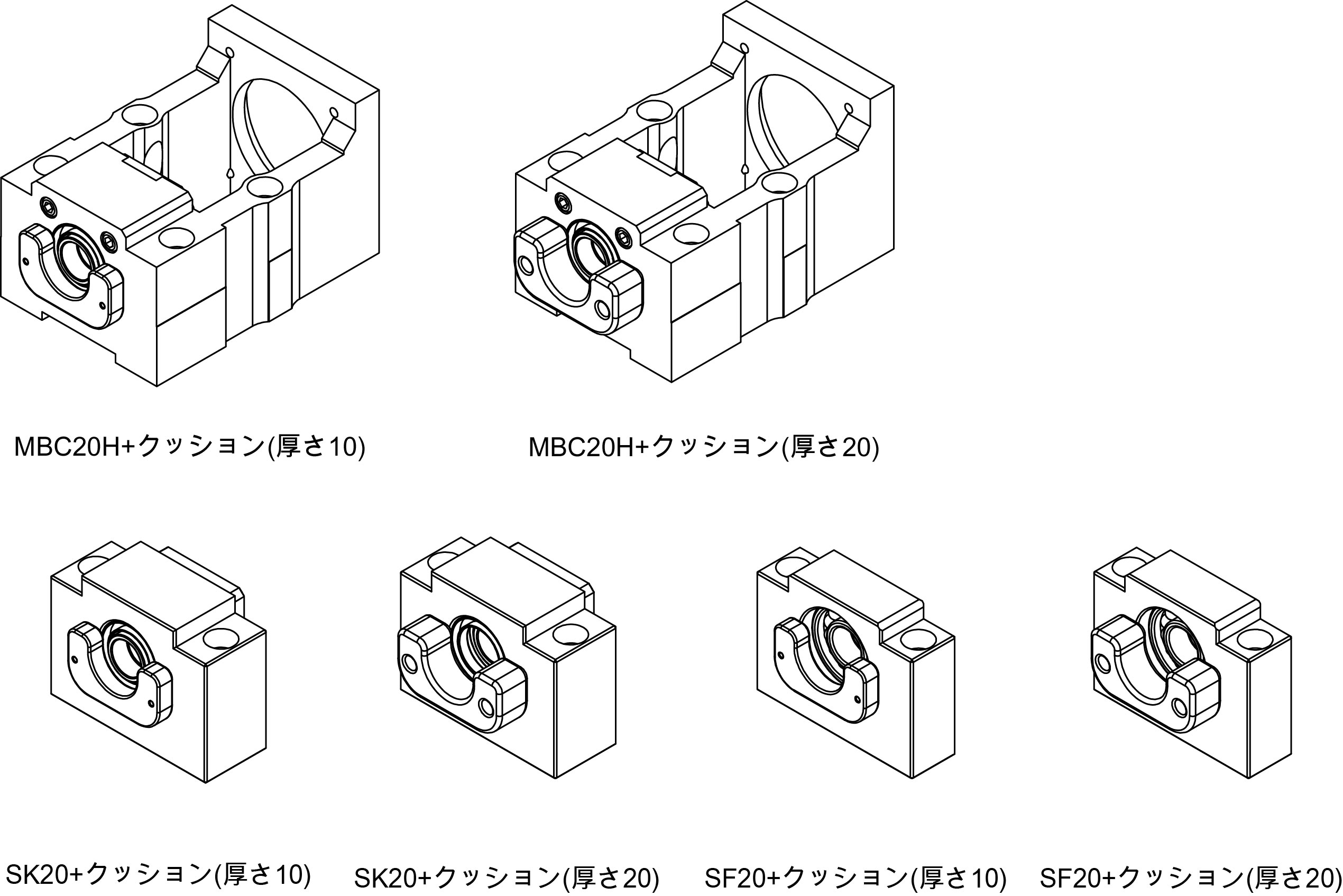 MBC20H+クッション(厚さ10)

MBC20H+クッション(厚さ20)

SK20+クッション(厚さ10)

SK20+クッション(厚さ20)

SF20+クッション(厚さ10)

SF20+クッション(厚さ20)