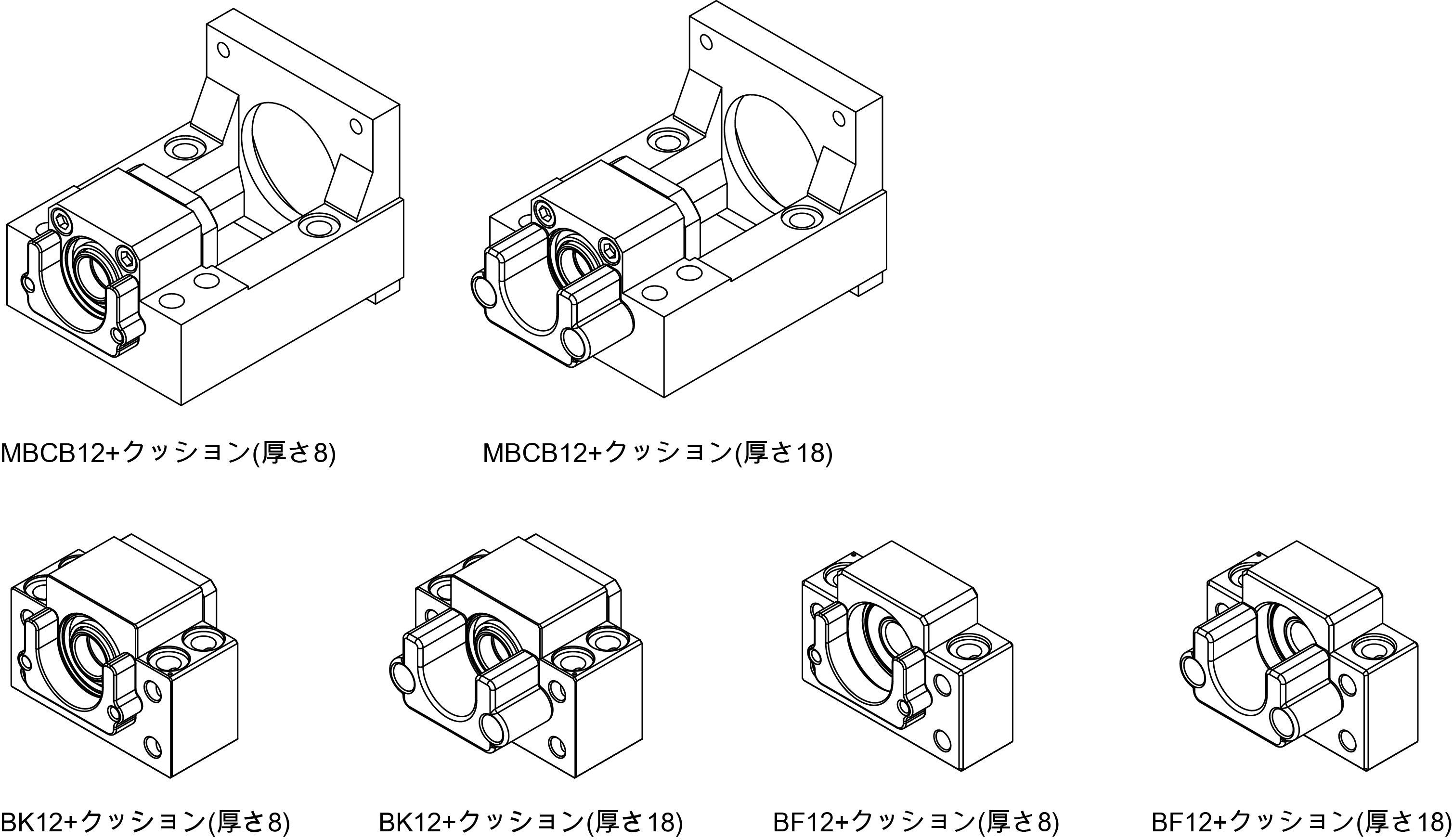 MBCB12+クッション(厚さ8)

MBCB12+クッション(厚さ18)

BK12+クッション(厚さ8)

BK12+クッション(厚さ18)

BF12+クッション(厚さ8)

BF12+クッション(厚さ18)