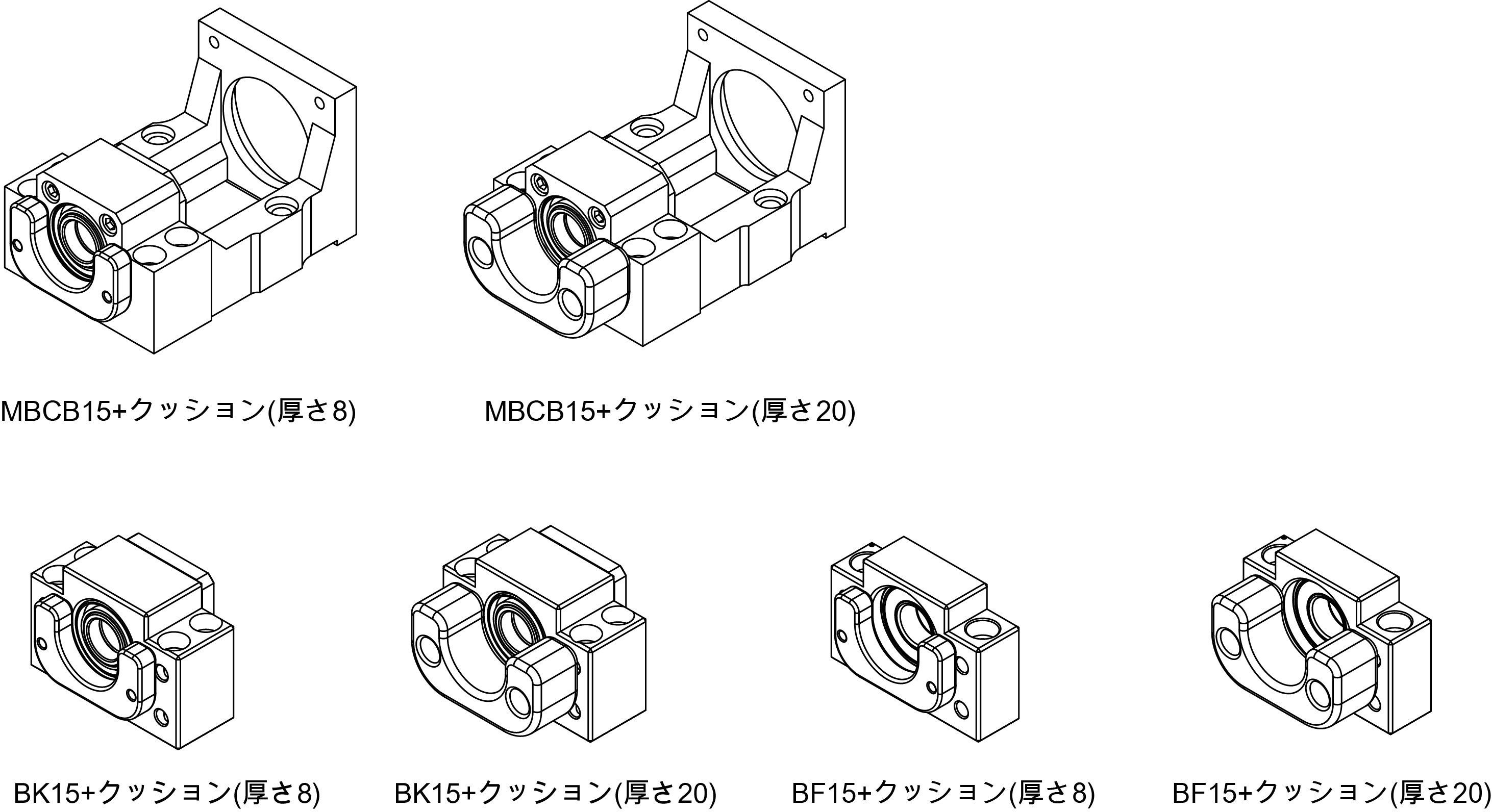 MBCB15+クッション(厚さ8)

MBCB15+クッション(厚さ20)

BK15+クッション(厚さ8)

BK15+クッション(厚さ20)

BF15+クッション(厚さ8)

BF15+クッション(厚さ20)