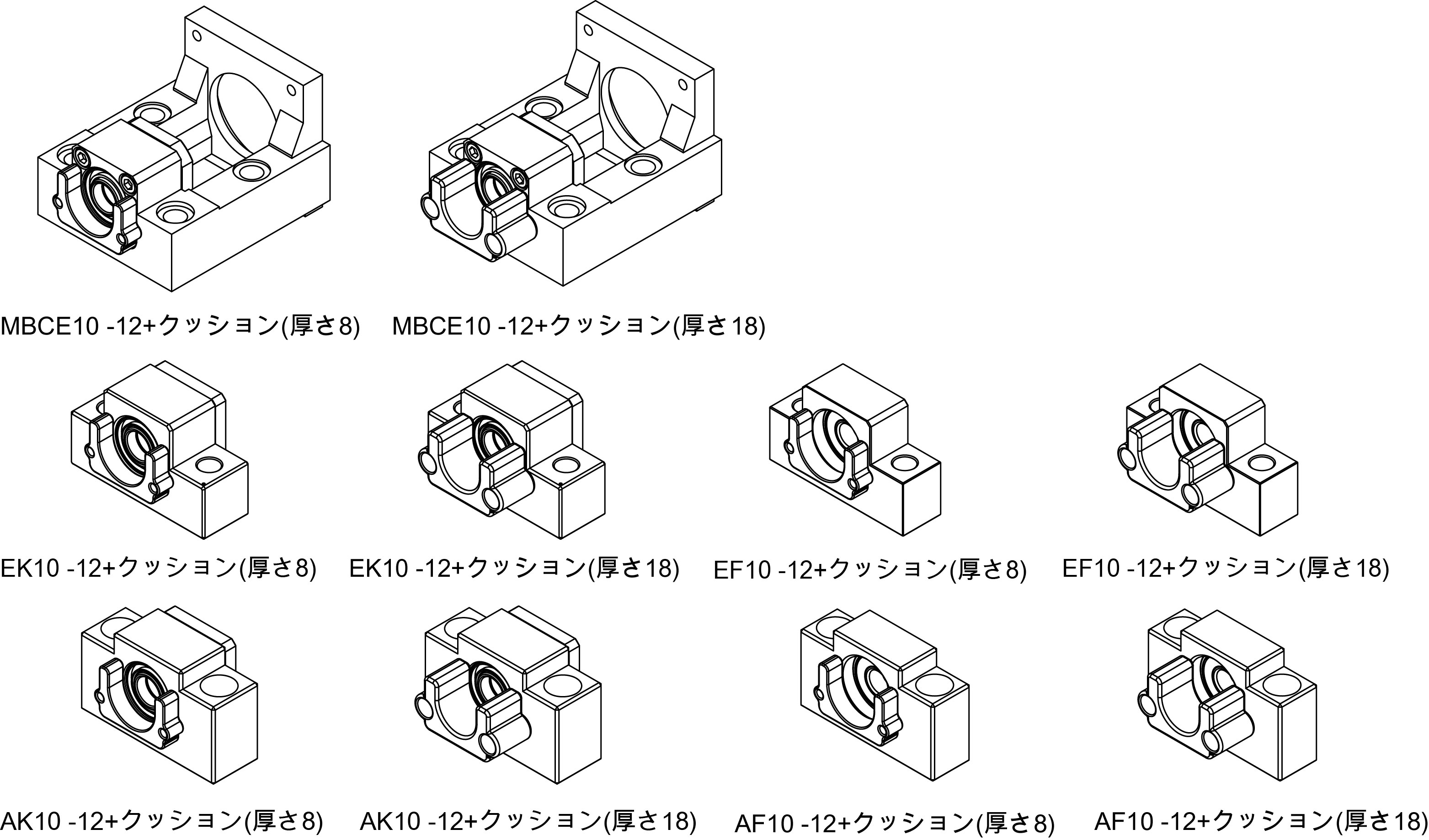 MBCE10 -12+クッション(厚さ8)

MBCE10 -12+クッション(厚さ18)

EK10 -12+クッション(厚さ8)

EK10 -12+クッション(厚さ18)

EF10 -12+クッション(厚さ8)

EF10 -12+クッション(厚さ18)

AK10 -12+クッション(厚さ8)

AK10 -12+クッション(厚さ18)

AF10 -12+クッション(厚さ8)

AF10 -12+クッション(厚さ18)