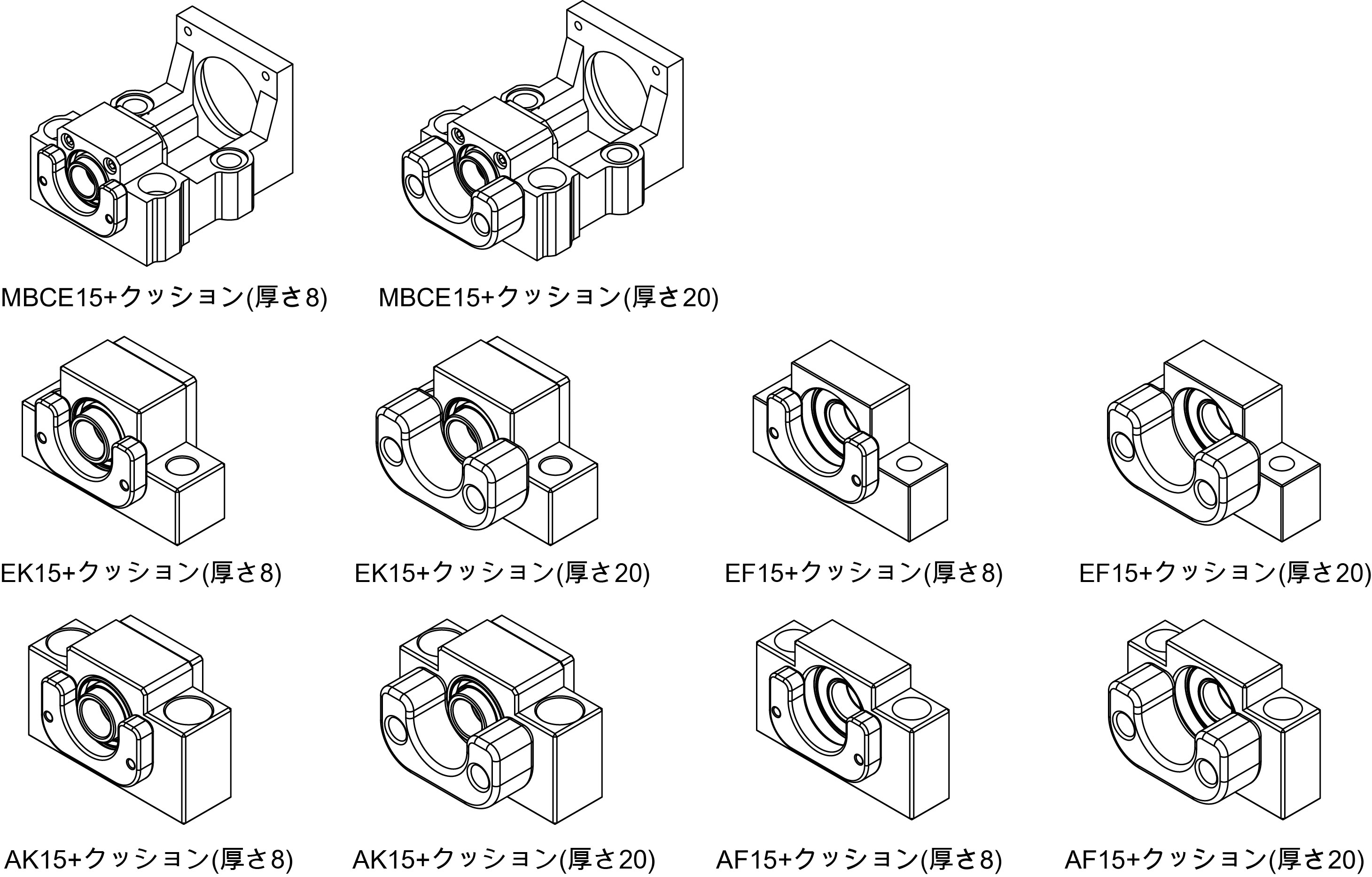 MBCE15+クッション(厚さ8)

MBCE15+クッション(厚さ20)

EK15+クッション(厚さ8)

EK15+クッション(厚さ20)

EF15+クッション(厚さ8)

EF15+クッション(厚さ20)

AK15+クッション(厚さ8)

AK15+クッション(厚さ20)

AF15+クッション(厚さ8)

AF15+クッション(厚さ20)