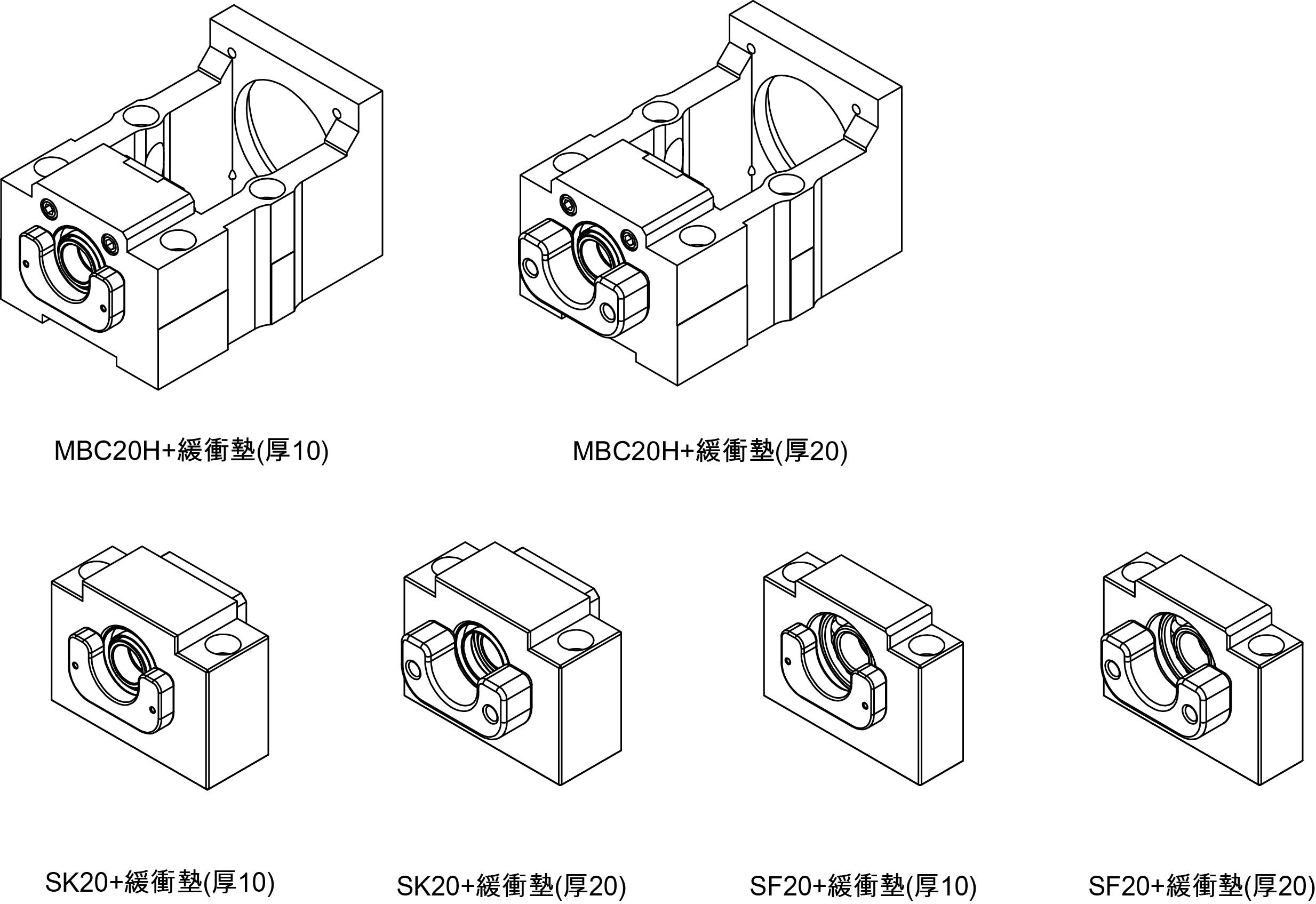 MBC20H+緩衝墊(厚10)

MBC20H+緩衝墊(厚20)

SK20+緩衝墊(厚10)

SK20+緩衝墊(厚20)

SF20+緩衝墊(厚10)

SF20+緩衝墊(厚20)