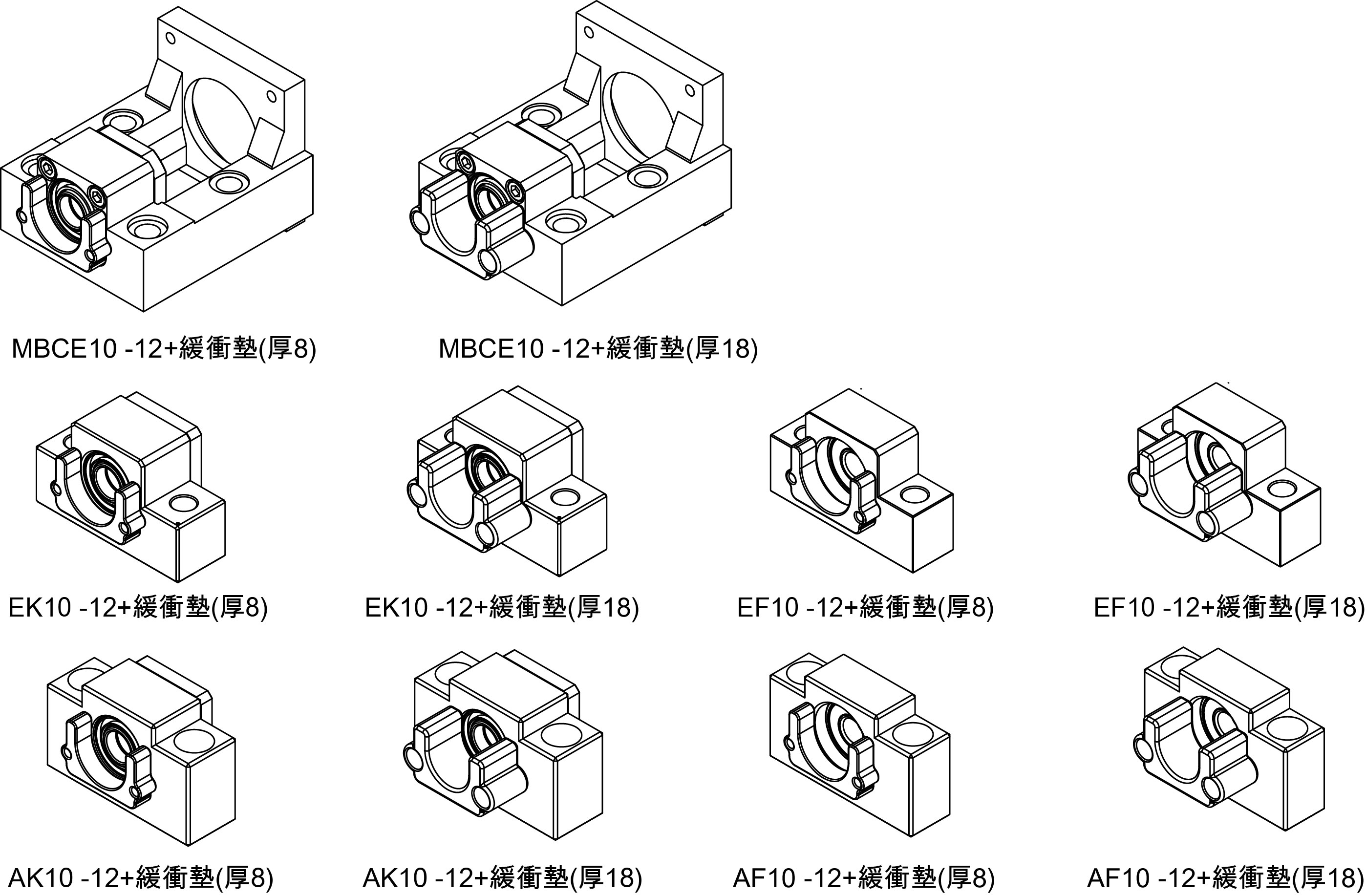 MBCE10 -12+緩衝墊(厚8)

MBCE10 -12+緩衝墊(厚18)

EK10 -12+緩衝墊(厚8)

EK10 -12+緩衝墊(厚18)

EF10 -12+緩衝墊(厚8)

EF10 -12+緩衝墊(厚18)

AK10 -12+緩衝墊(厚8)

AK10 -12+緩衝墊(厚18)

AF10 -12+緩衝墊(厚8)

AF10 -12+緩衝墊(厚18)