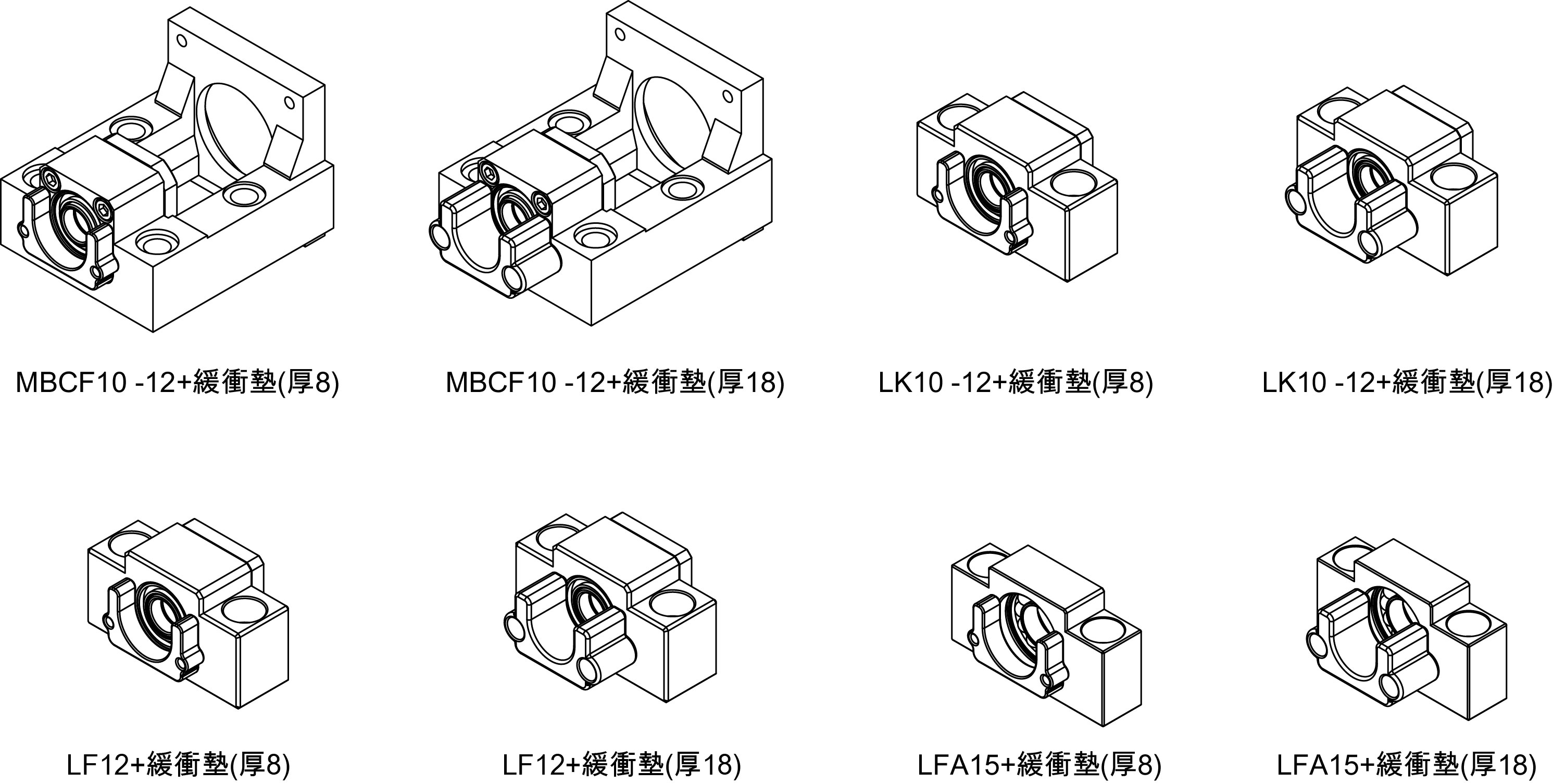 MBCF10 -12+緩衝墊(厚8)

MBCF10 -12+緩衝墊(厚18)

LK10 -12+緩衝墊(厚8)

LK10 -12+緩衝墊(厚18)

LF12+緩衝墊(厚8)

LF12+緩衝墊(厚18)

LFA15+緩衝墊(厚8)

LFA15+緩衝墊(厚18)