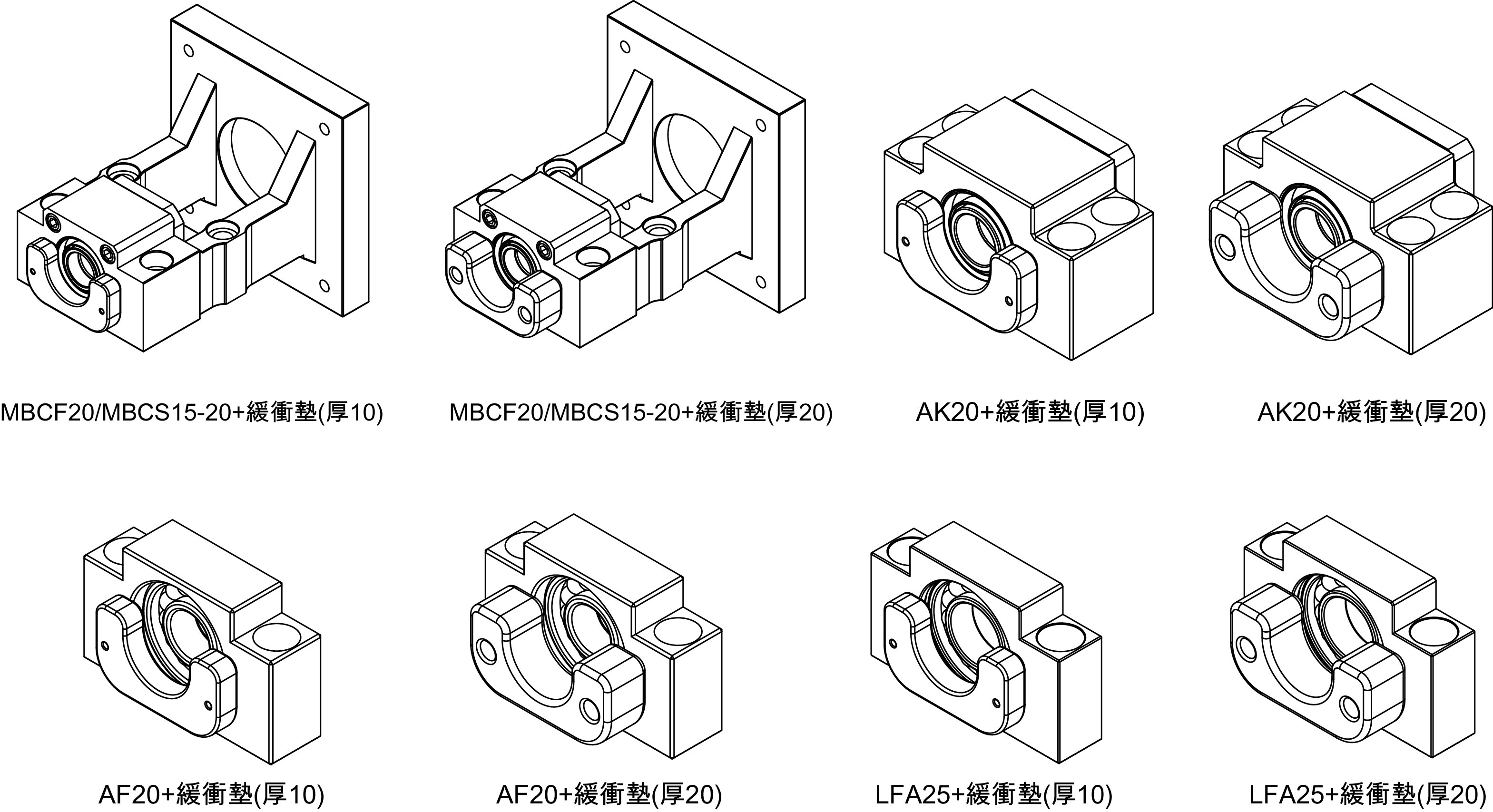 MBCF20/MBCS15-20+緩衝墊(厚10)

MBCF20/MBCS15-20+緩衝墊(厚20)

AK20+緩衝墊(厚10)

AK20+緩衝墊(厚20)

AF20+緩衝墊(厚10)

AF20+緩衝墊(厚20)

LFA25+緩衝墊(厚10)

LFA25+緩衝墊(厚20)