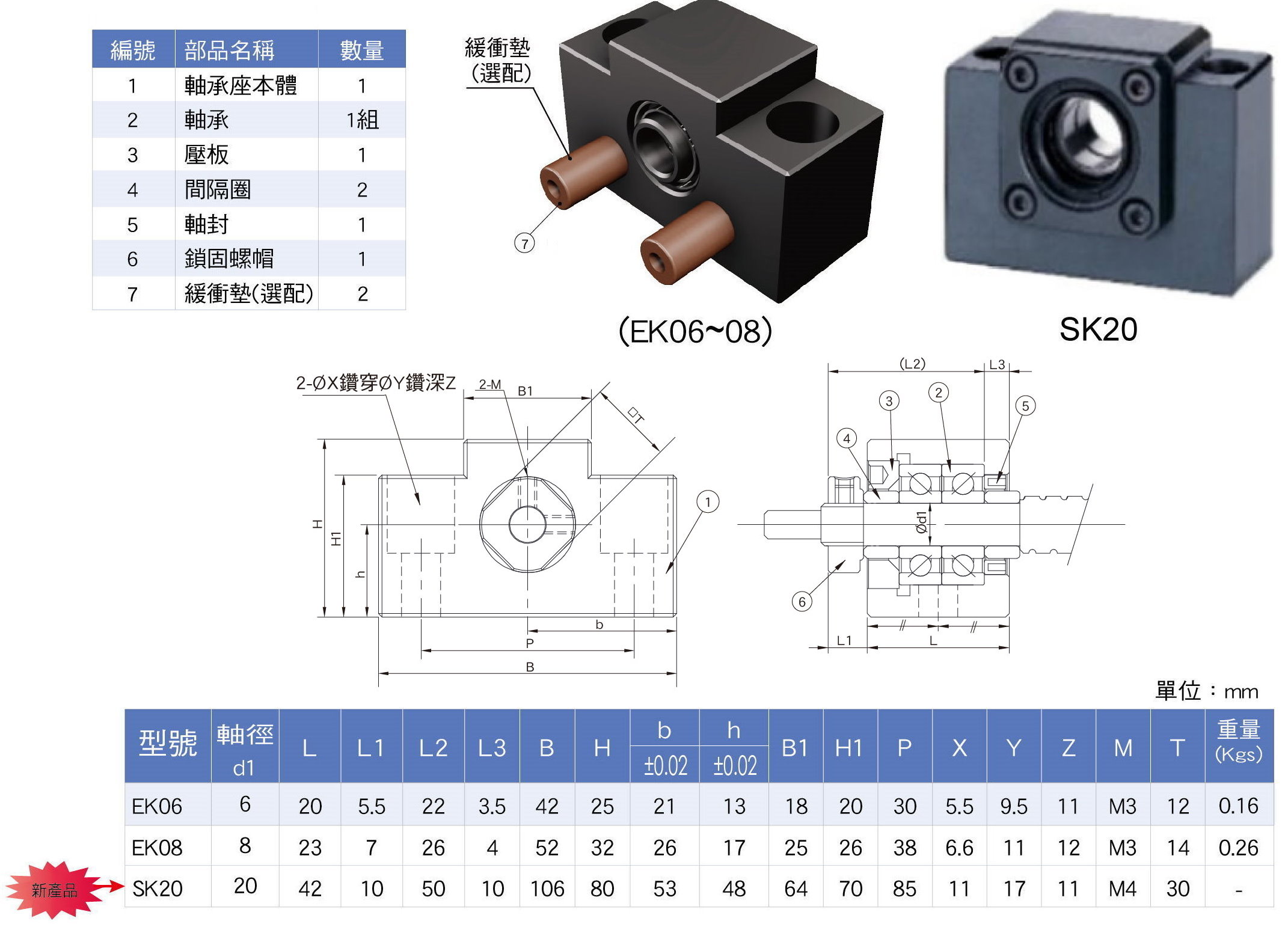 | 編號 | 部品名稱 | 數量 |
|---|---|---|
| 1 | 軸承座本體 | 1 |
| 2 | 軸承 | 1組 |
| 3 | 壓板 | 1 |
| 4 | 間隔圈 | 2 |
| 5 | 軸封 | 1 |
| 6 | 鎖固螺帽 | 1 |
| 7 | 緩衝墊(選配) | 2 |

緩衝墊
(選配)

7

(EK06~08)

SK20

2-ØX鑽穿ØY鑽深Z
2-M
B1
□T
H
H1
h
1
b
P
B

(L2)
L3
3
2
5
4
Ød1
6
L1
L

單位：mm

| 型號 | 軸徑 d1 | L | L1 | L2 | L3 | B | H | b ±0.02 | h ±0.02 | B1 | H1 | P | X | Y | Z | M | T | 重量 (Kgs) |
|---|---|---|---|---|---|---|---|---|---|---|---|---|---|---|---|---|---|---|
| EK06 | 6 | 20 | 5.5 | 22 | 3.5 | 42 | 25 | 21 | 13 | 18 | 20 | 30 | 5.5 | 9.5 | 11 | M3 | 12 | 0.16 |
| EK08 | 8 | 23 | 7 | 26 | 4 | 52 | 32 | 26 | 17 | 25 | 26 | 38 | 6.6 | 11 | 12 | M3 | 14 | 0.26 |
| SK20 | 20 | 42 | 10 | 50 | 10 | 106 | 80 | 53 | 48 | 64 | 70 | 85 | 11 | 17 | 11 | M4 | 30 | - |

新產品