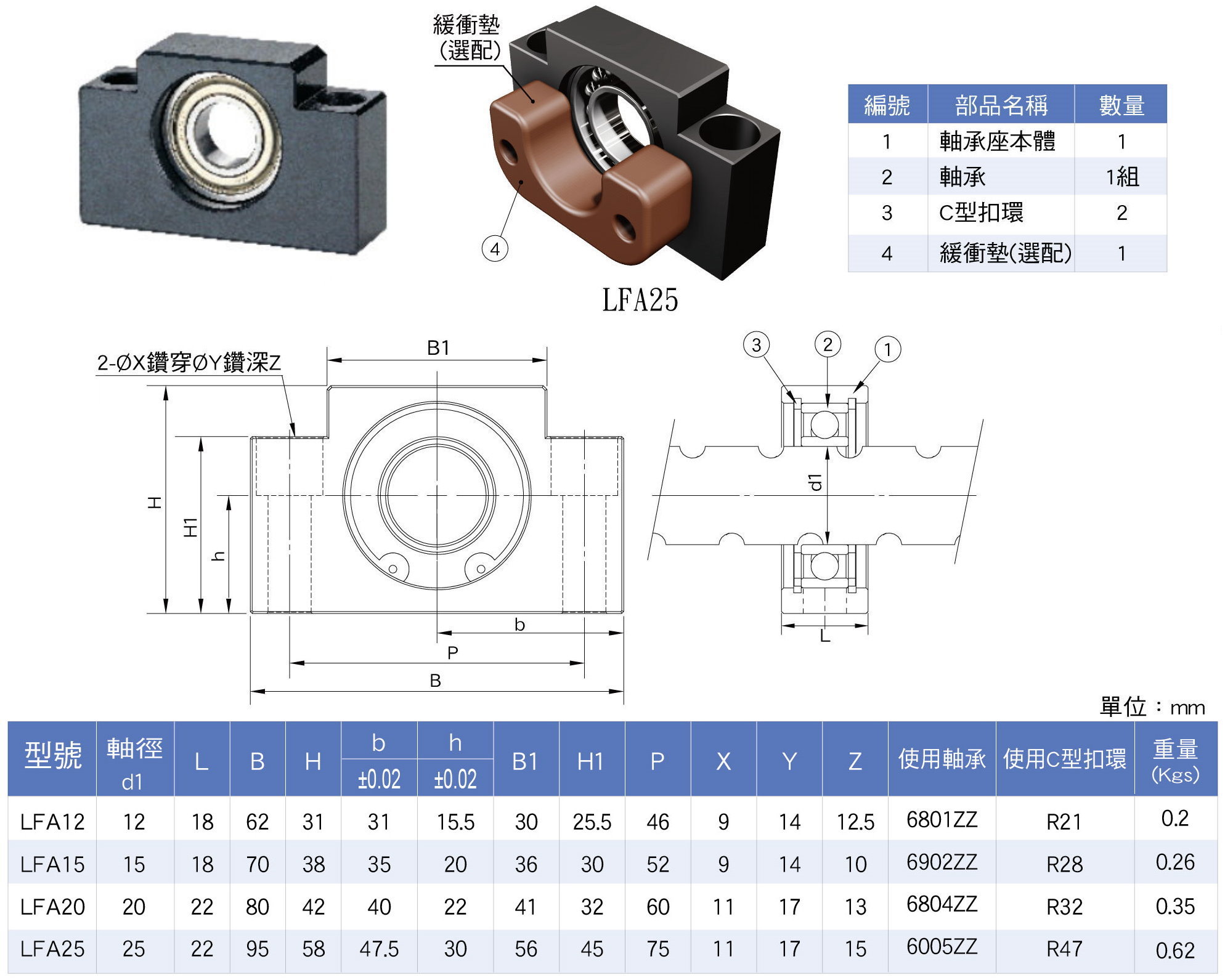 緩衝墊
(選配)

4

LFA25

| 編號 | 部品名稱 | 數量 |
|---|---|---|
| 1 | 軸承座本體 | 1 |
| 2 | 軸承 | 1組 |
| 3 | C型扣環 | 2 |
| 4 | 緩衝墊(選配) | 1 |

2-ØX鑽穿ØY鑽深Z

B1

H

H1

h

b

P

B

3 2 1

d1

L

單位：mm

| 型號 | 軸徑 d1 | L | B | H | b ±0.02 | h ±0.02 | B1 | H1 | P | X | Y | Z | 使用軸承 | 使用C型扣環 | 重量 (Kgs) |
|---|---|---|---|---|---|---|---|---|---|---|---|---|---|---|---|
| LFA12 | 12 | 18 | 62 | 31 | 31 | 15.5 | 30 | 25.5 | 46 | 9 | 14 | 12.5 | 6801ZZ | R21 | 0.2 |
| LFA15 | 15 | 18 | 70 | 38 | 35 | 20 | 36 | 30 | 52 | 9 | 14 | 10 | 6902ZZ | R28 | 0.26 |
| LFA20 | 20 | 22 | 80 | 42 | 40 | 22 | 41 | 32 | 60 | 11 | 17 | 13 | 6804ZZ | R32 | 0.35 |
| LFA25 | 25 | 22 | 95 | 58 | 47.5 | 30 | 56 | 45 | 75 | 11 | 17 | 15 | 6005ZZ | R47 | 0.62 |