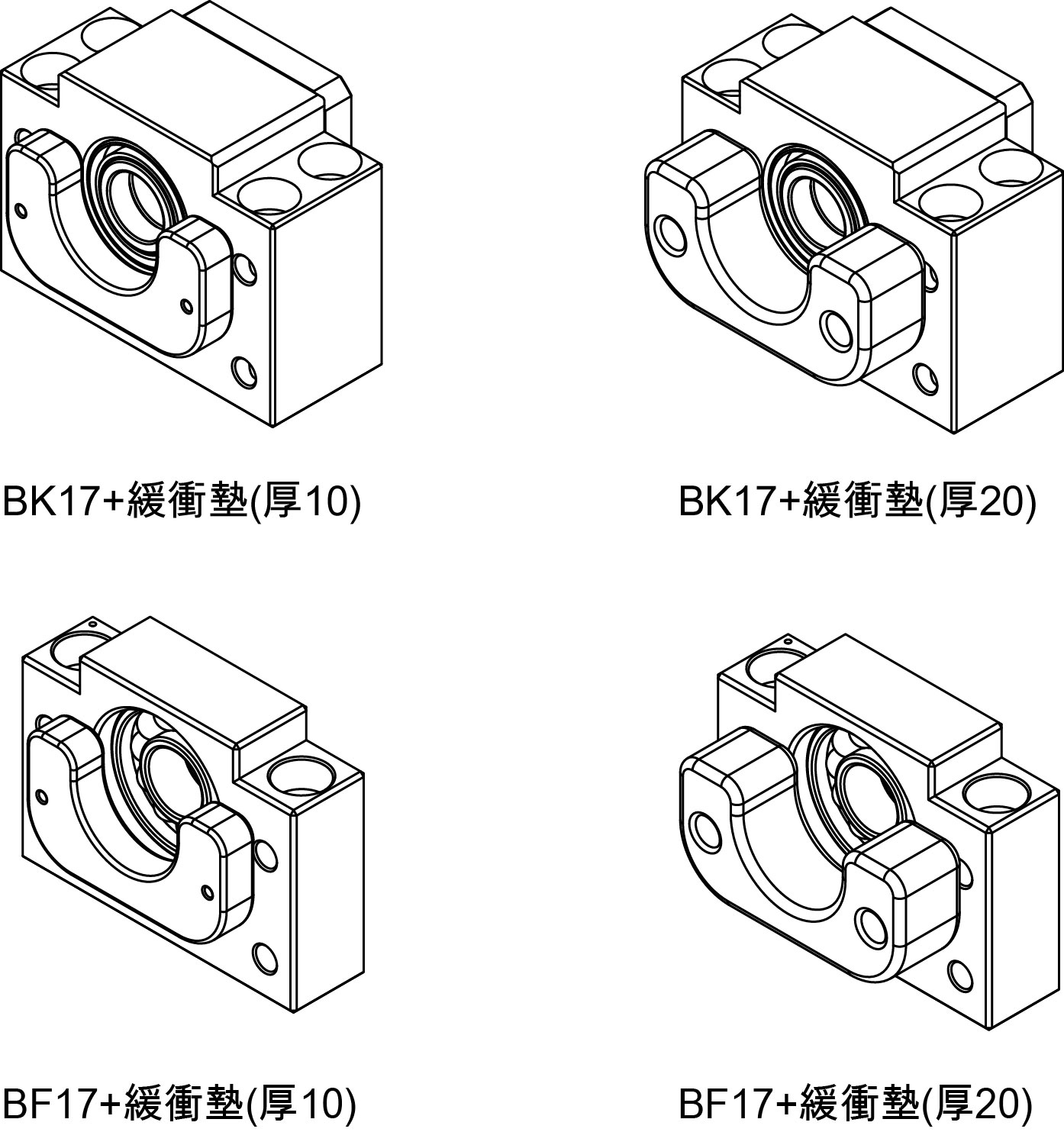 BK17+緩衝墊(厚10)

BK17+緩衝墊(厚20)

BF17+緩衝墊(厚10)

BF17+緩衝墊(厚20)