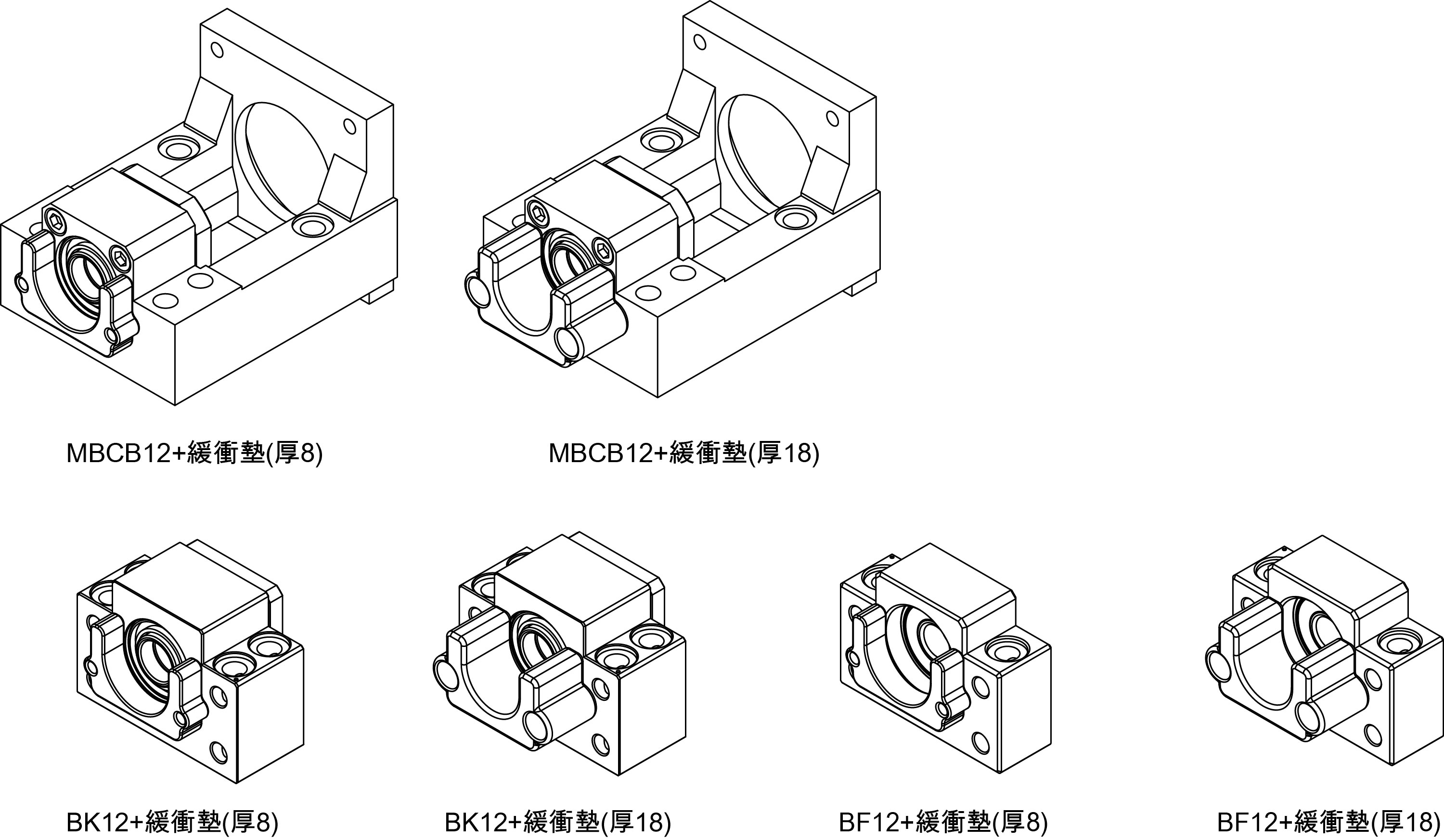 MBCB12+緩衝墊(厚8)

MBCB12+緩衝墊(厚18)

BK12+緩衝墊(厚8)

BK12+緩衝墊(厚18)

BF12+緩衝墊(厚8)

BF12+緩衝墊(厚18)