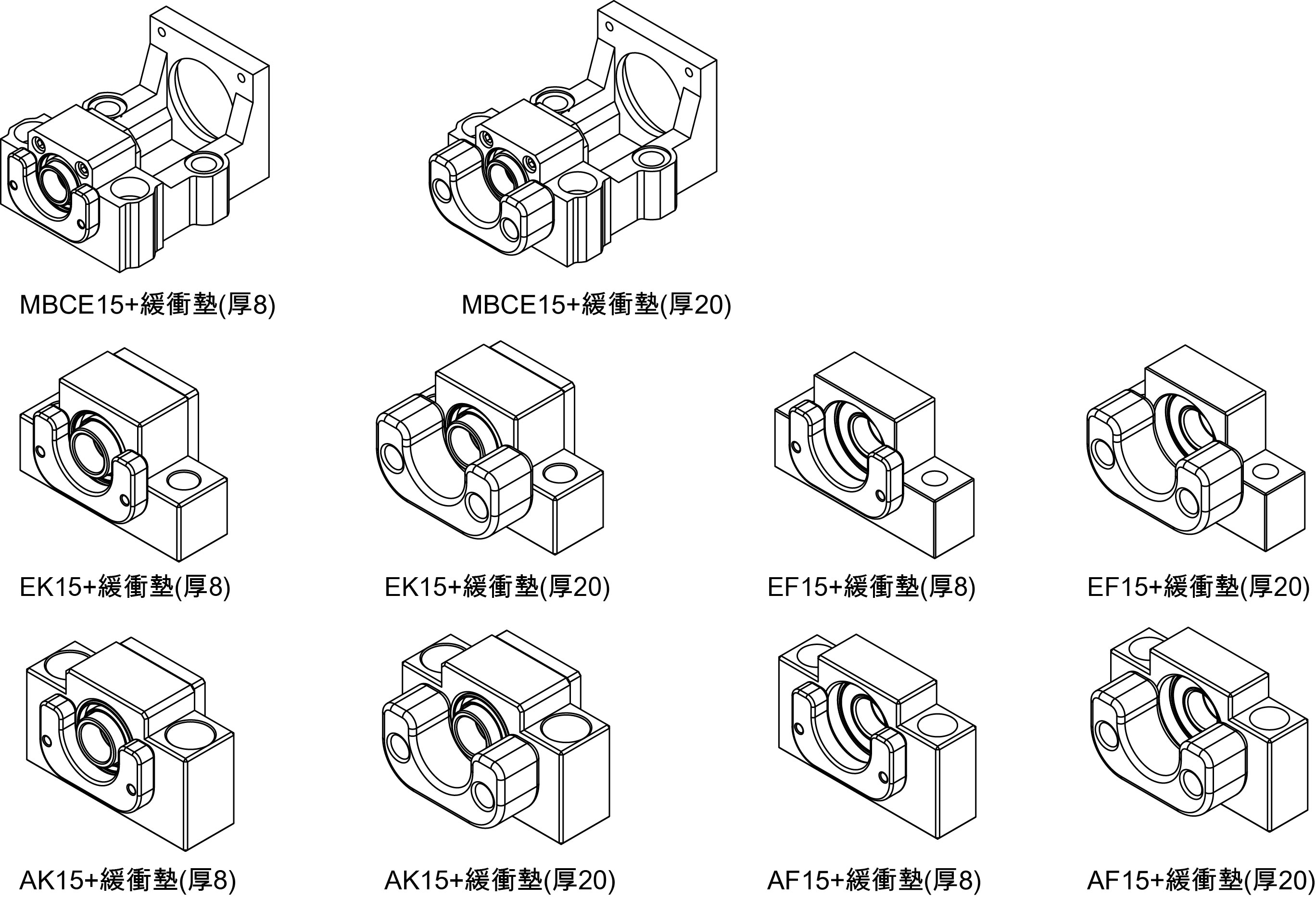 MBCE15+緩衝墊(厚8)

MBCE15+緩衝墊(厚20)

EK15+緩衝墊(厚8)

EK15+緩衝墊(厚20)

EF15+緩衝墊(厚8)

EF15+緩衝墊(厚20)

AK15+緩衝墊(厚8)

AK15+緩衝墊(厚20)

AF15+緩衝墊(厚8)

AF15+緩衝墊(厚20)